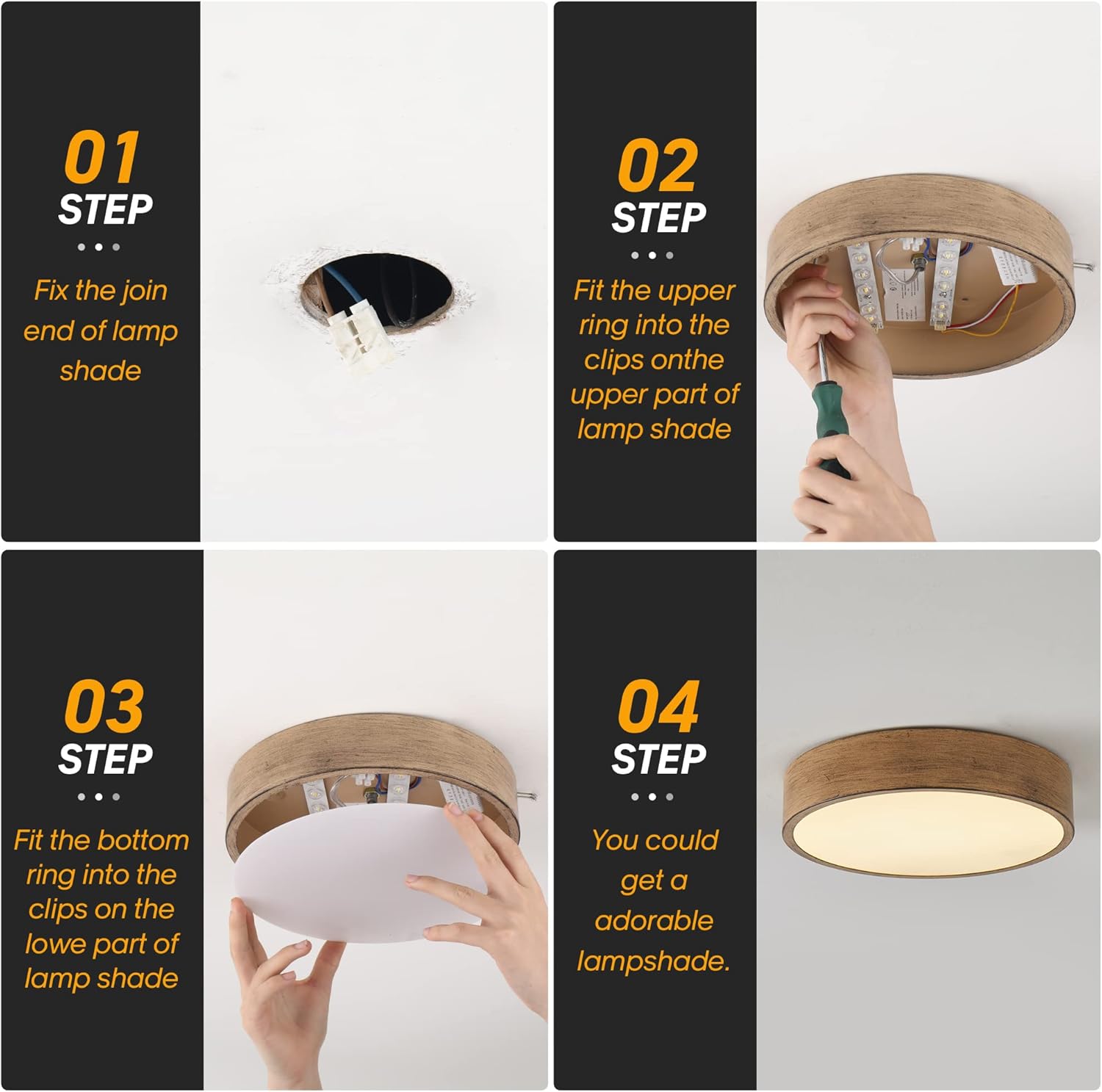 01
STEP

Fix the join end of lamp shade

02
STEP

Fit the upper ring into the clips onthe upper part of lamp shade

03
STEP

Fit the bottom ring into the clips on the lowe part of lamp shade

04
STEP

You could get a adorable lampshade.