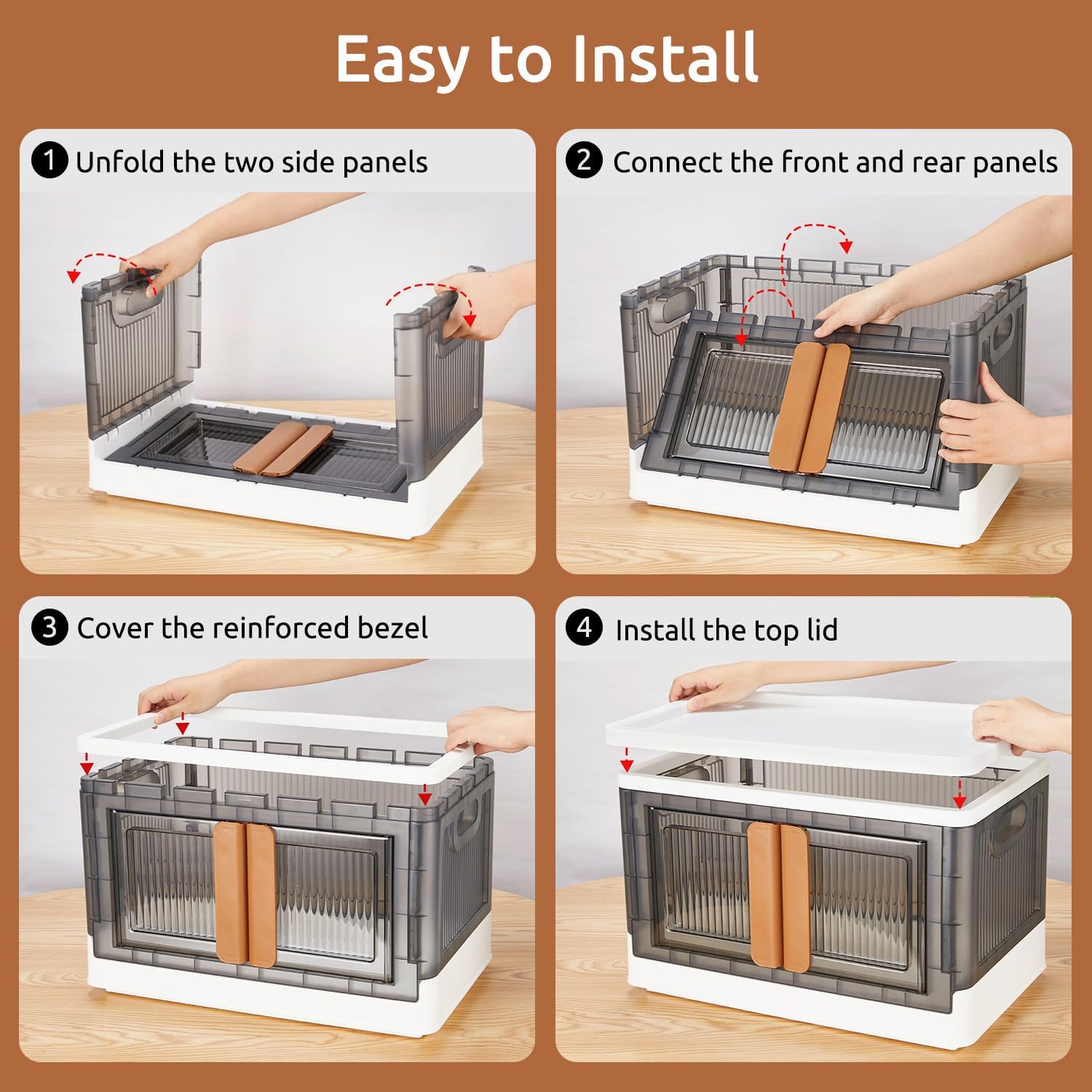 Easy to Install

1 Unfold the two side panels

2 Connect the front and rear panels

3 Cover the reinforced bezel

4 Install the top lid