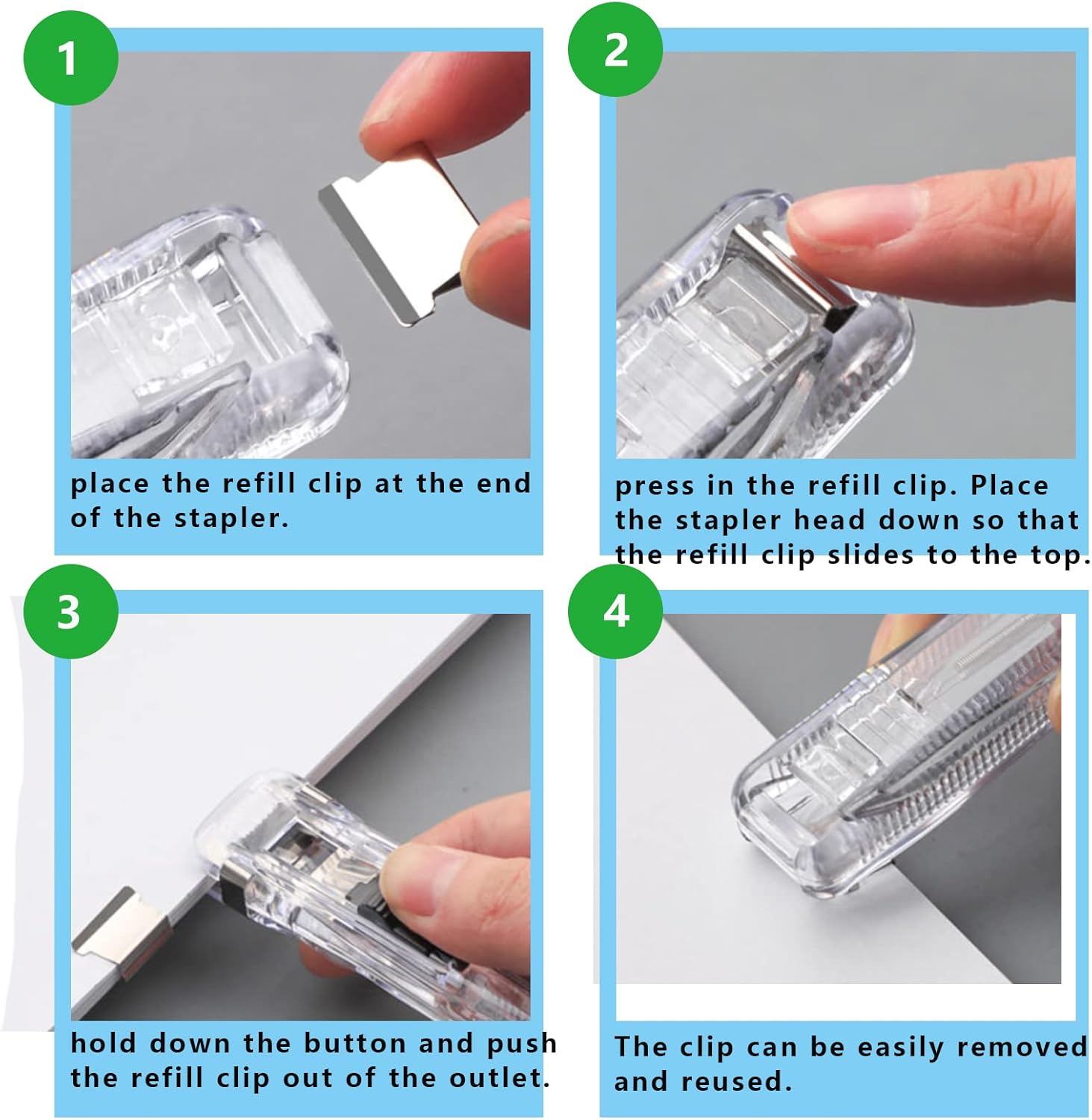 1

place the refill clip at the end of the stapler.

2

press in the refill clip. Place the stapler head down so that the refill clip slides to the top.

3

hold down the button and push the refill clip out of the outlet.

4

The clip can be easily removed and reused.