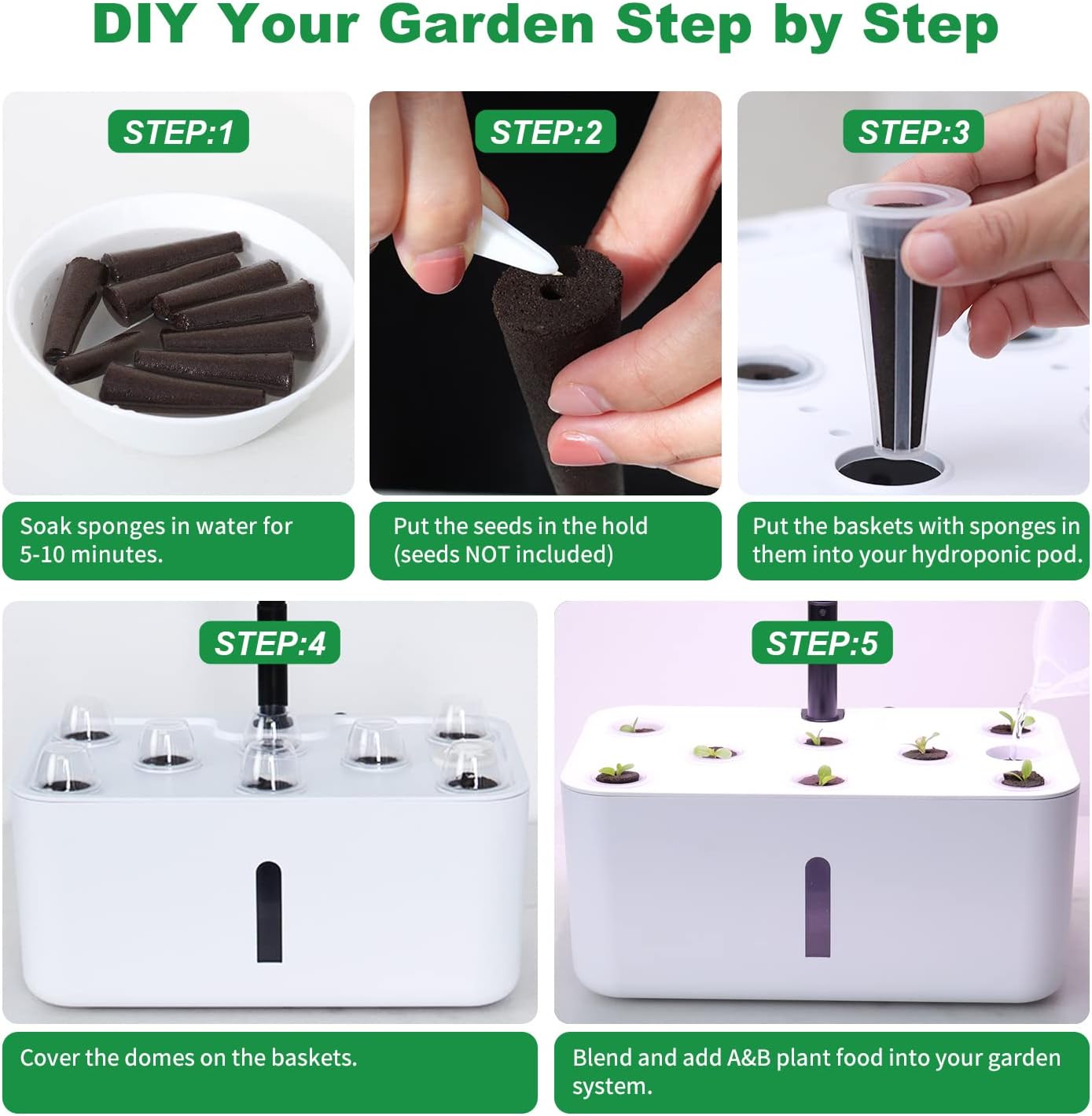 DIY Your Garden Step by Step

STEP:1

Soak sponges in water for 5-10 minutes.

STEP:2

Put the seeds in the hold (seeds NOT included)

STEP:3

Put the baskets with sponges in them into your hydroponic pod.

STEP:4

Cover the domes on the baskets.

STEP:5

Blend and add A&B plant food into your garden system.