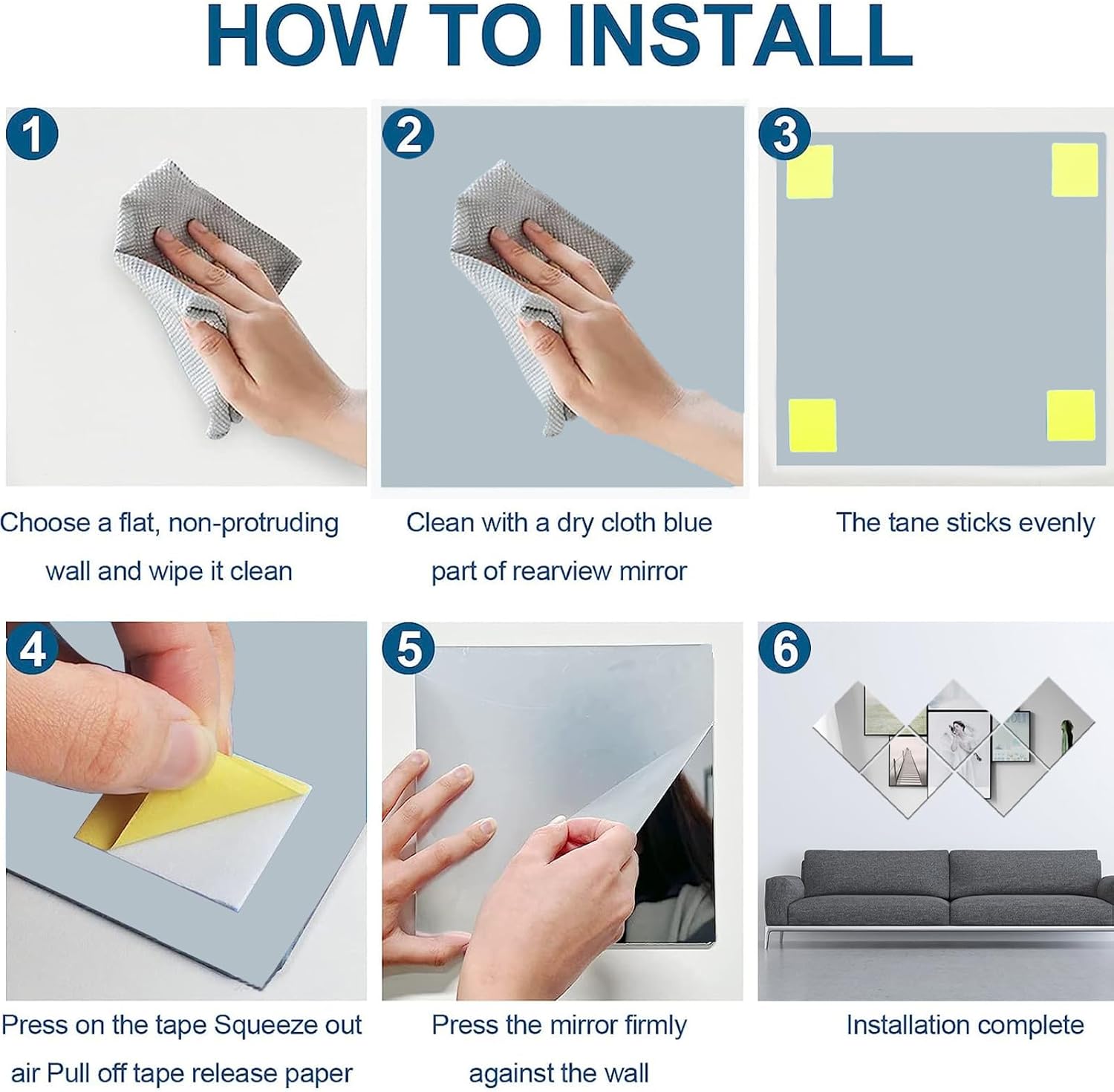 HOW TO INSTALL

1

Choose a flat, non-protruding wall and wipe it clean

2

Clean with a dry cloth blue part of rearview mirror

3

The tane sticks evenly

4

Press on the tape Squeeze out air Pull off tape release paper

5

Press the mirror firmly against the wall

6

Installation complete