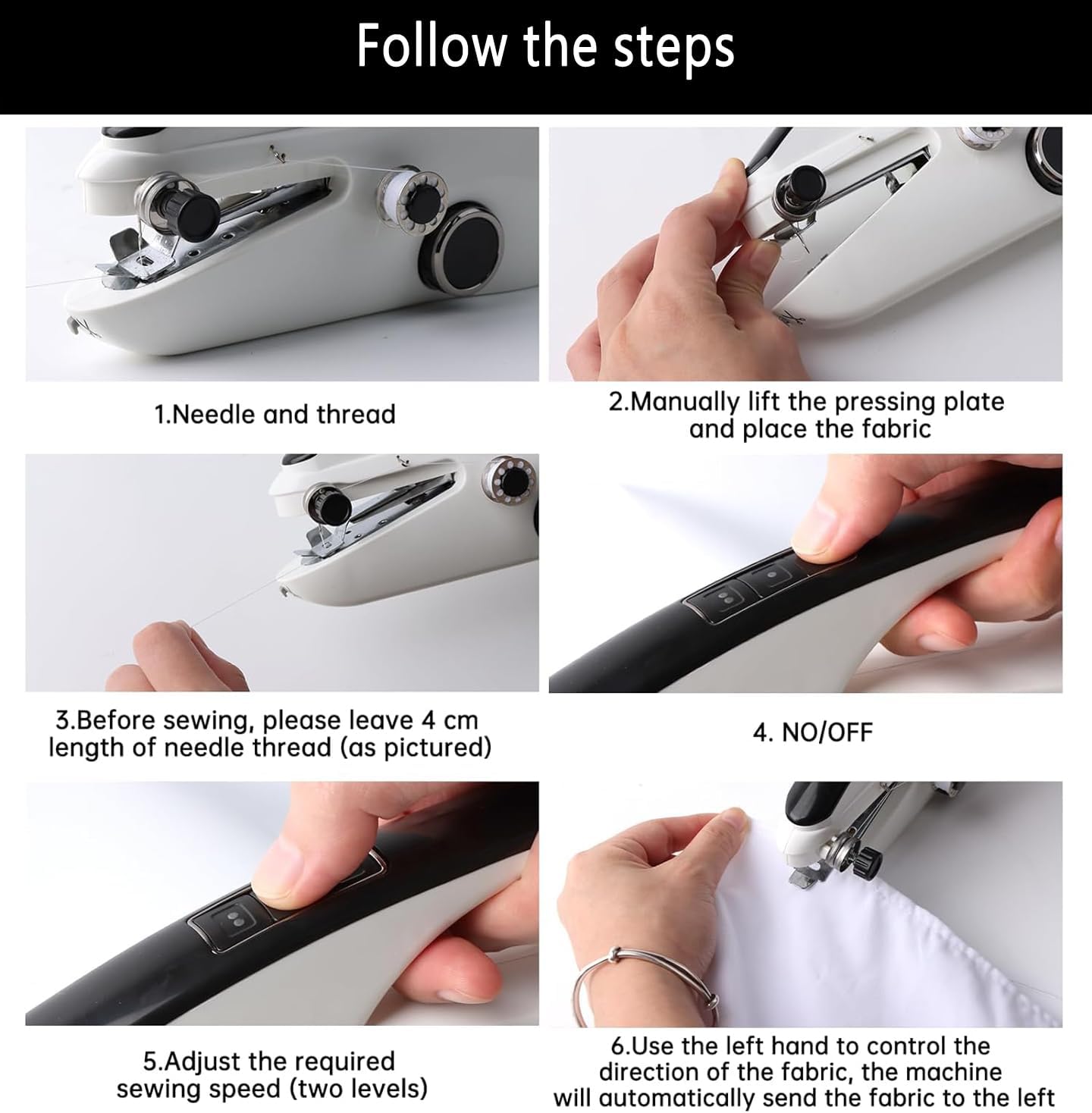 Follow the steps

1.Needle and thread

2.Manually lift the pressing plate and place the fabric

3.Before sewing, please leave 4 cm length of needle thread (as pictured)

4. NO/OFF

5.Adjust the required sewing speed (two levels)

6.Use the left hand to control the direction of the fabric, the machine will automatically send the fabric to the left