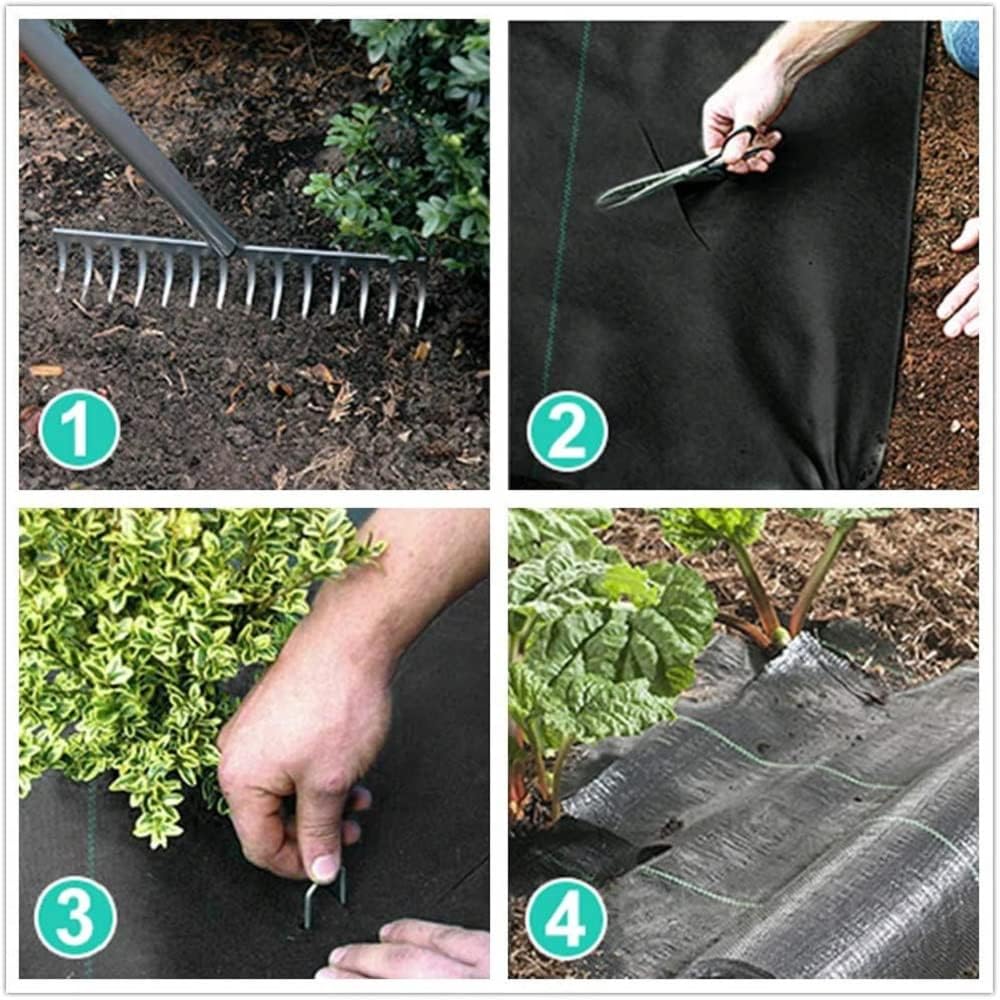 1

2

3

4