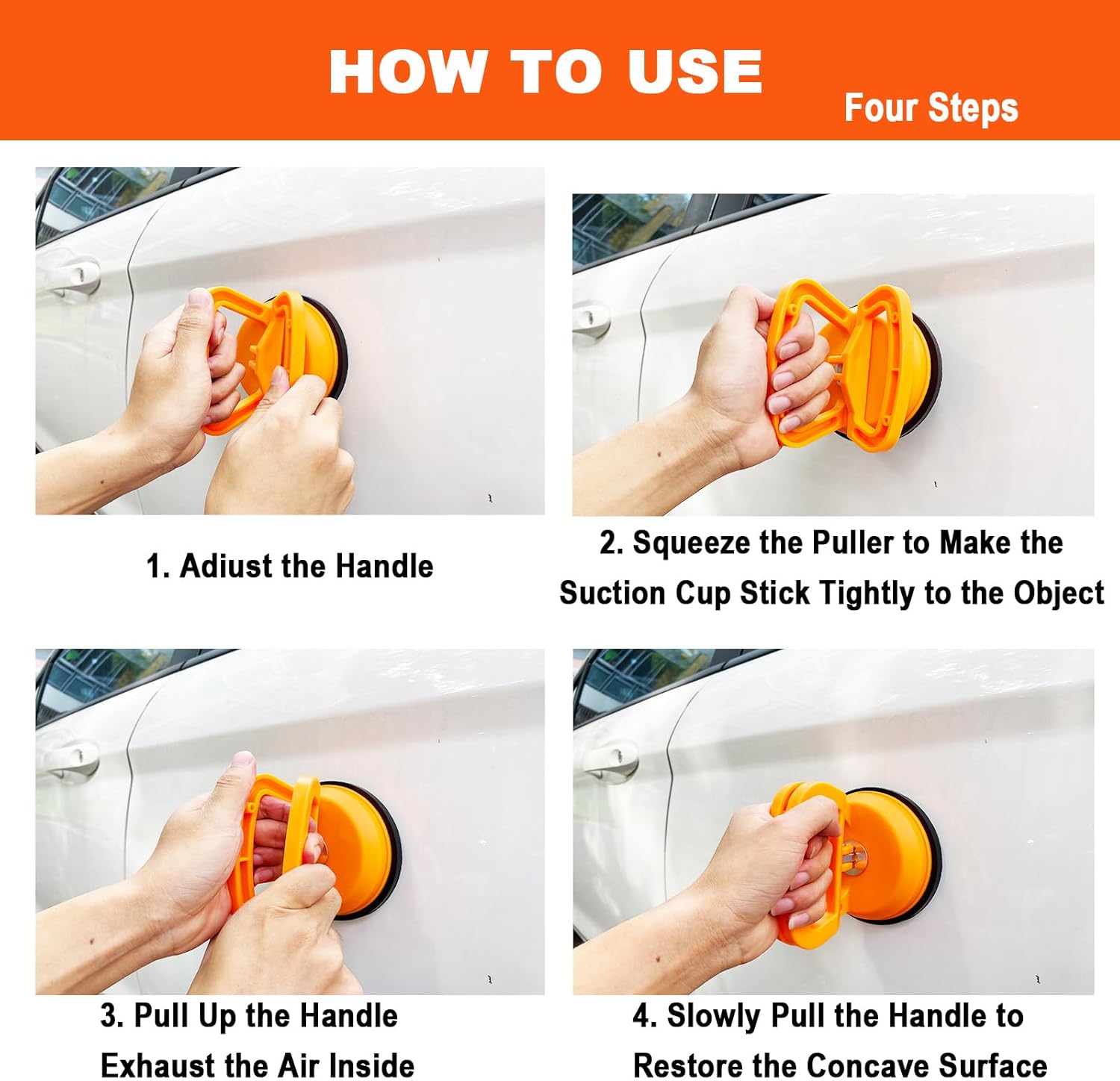 HOW TO USE

Four Steps

1. Adiust the Handle

2. Squeeze the Puller to Make the Suction Cup Stick Tightly to the Object

3. Pull Up the Handle Exhaust the Air Inside

4. Slowly Pull the Handle to Restore the Concave Surface