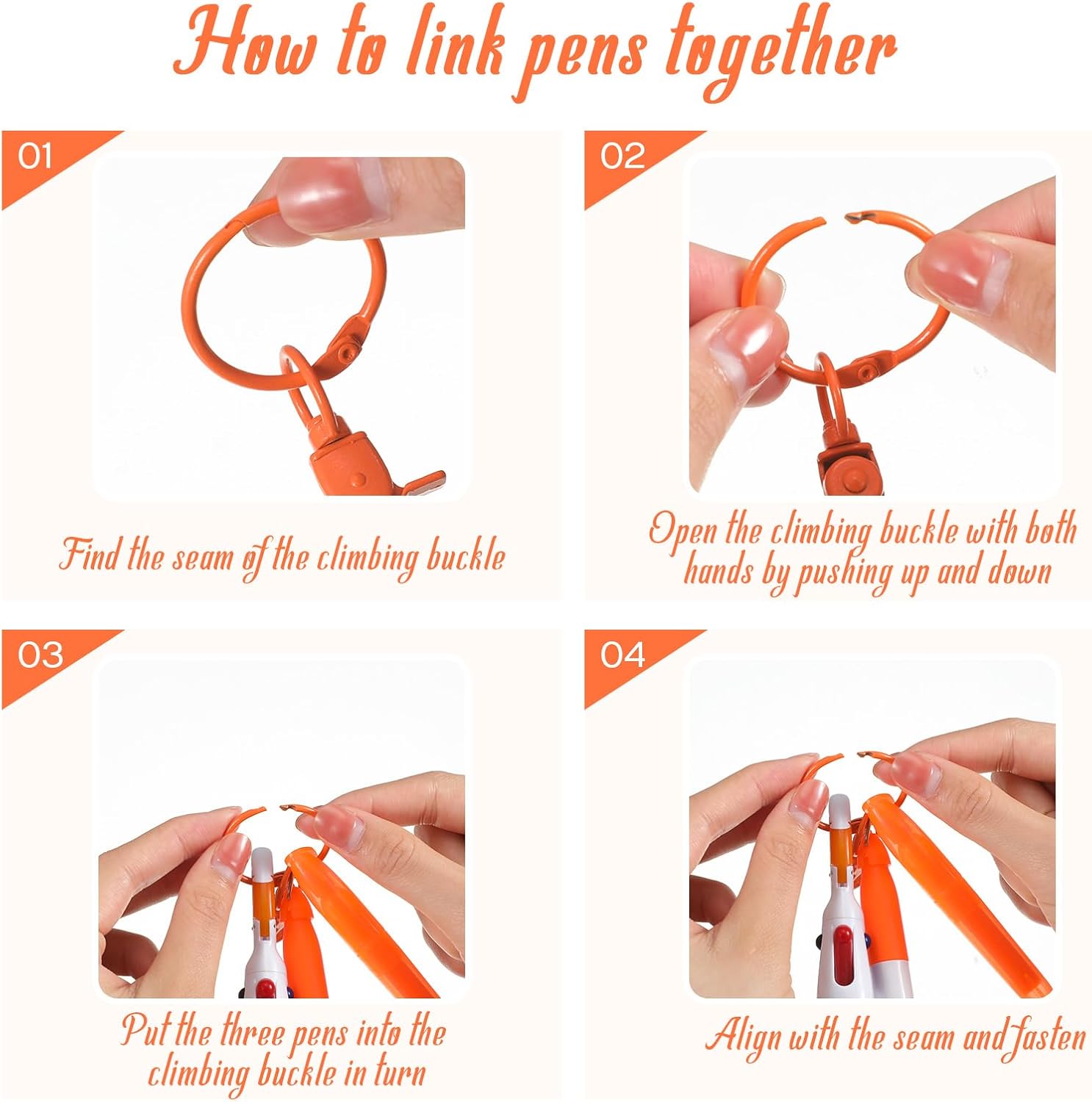 How to link pens together

01

Find the seam of the climbing buckle

02

Open the climbing buckle with both hands by pushing up and down

03

Put the three pens into the climbing buckle in turn

04

Align with the seam and fasten