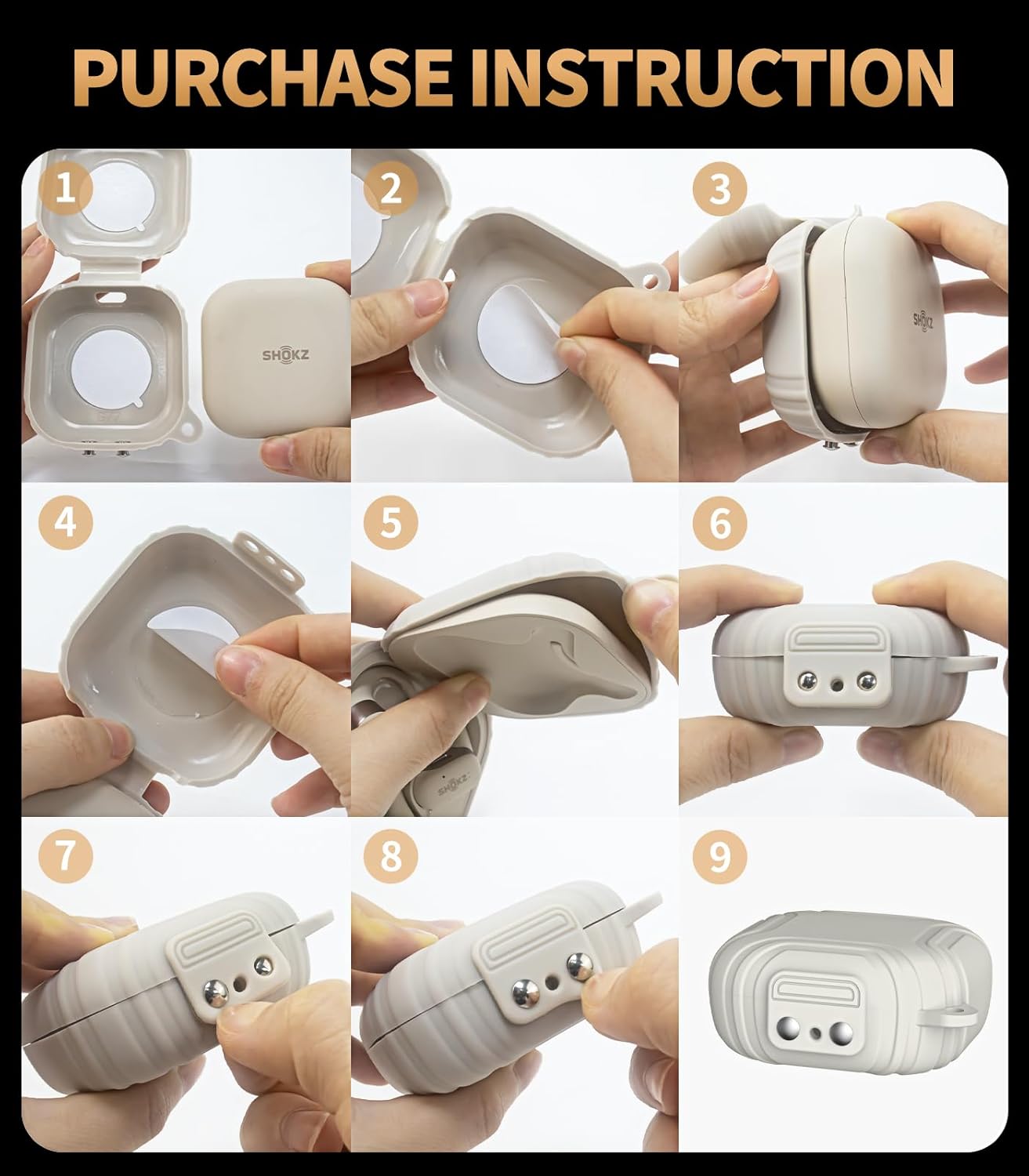 PURCHASE INSTRUCTION

1

SHOKZ

2

3

SHOKZ

4

5

SHOKZ

6

7

8

9