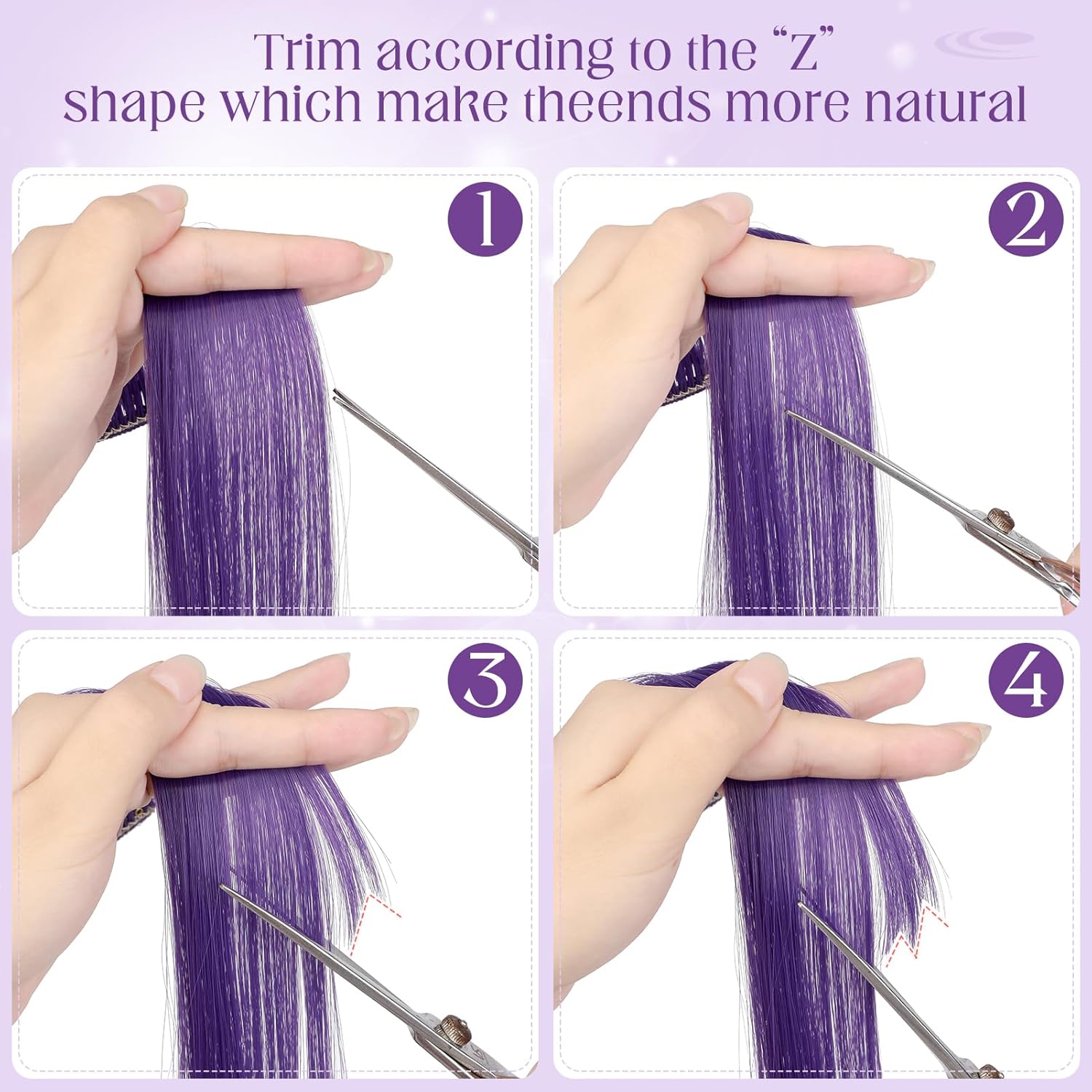 Trim according to the "Z" shape which make theends more natural

1

2

3

4