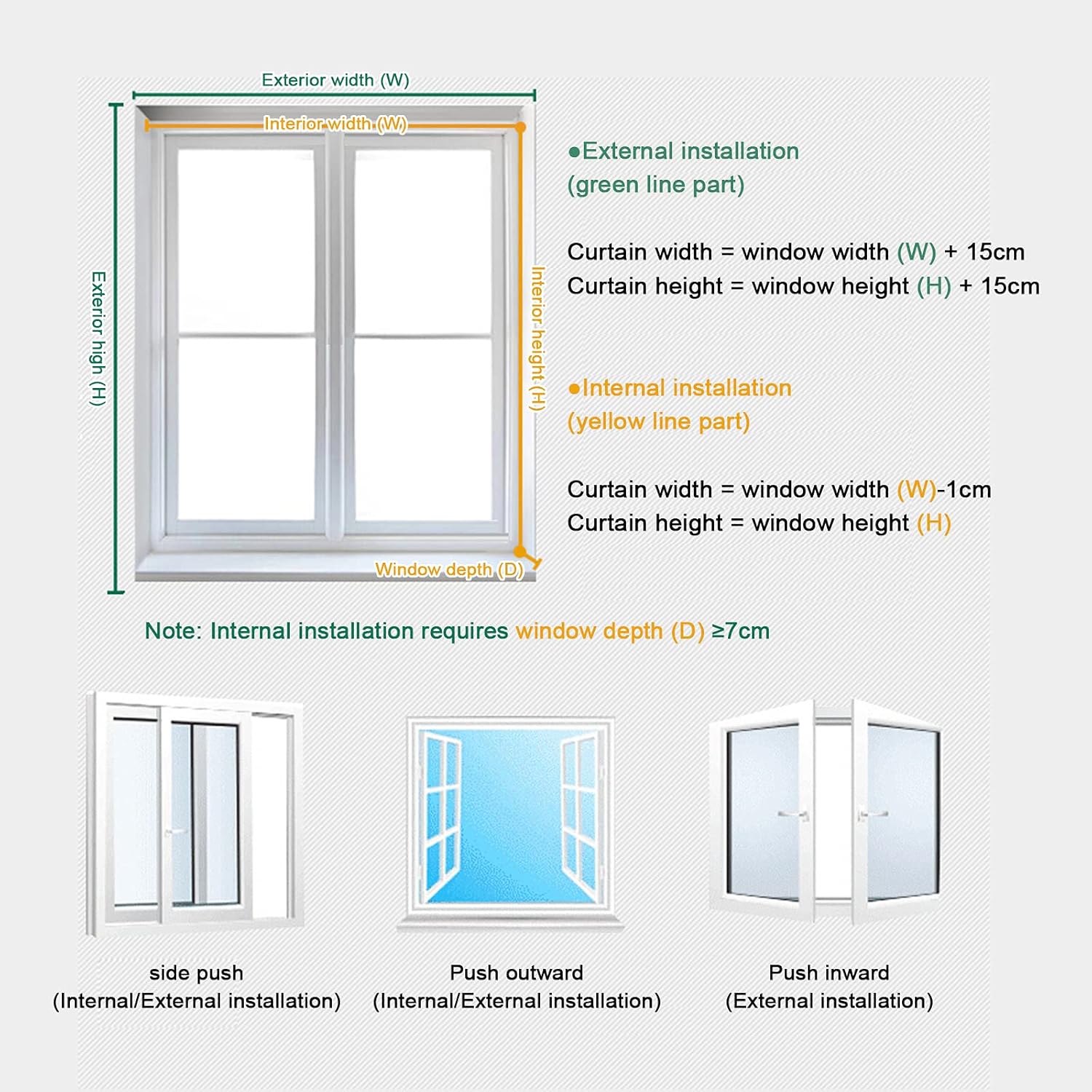 Exterior width (W)

Interior width (W)

Exterior high (H)

Interior height (H)

Window depth (D)

●External installation (green line part)

Curtain width = window width (W) + 15cm
Curtain height = window height (H) + 15cm

●Internal installation (yellow line part)

Curtain width = window width (W)-1cm
Curtain height = window height (H)

Note: Internal installation requires window depth (D) ≥7cm

side push
(Internal/External installation)

Push outward
(Internal/External installation)

Push inward
(External installation)