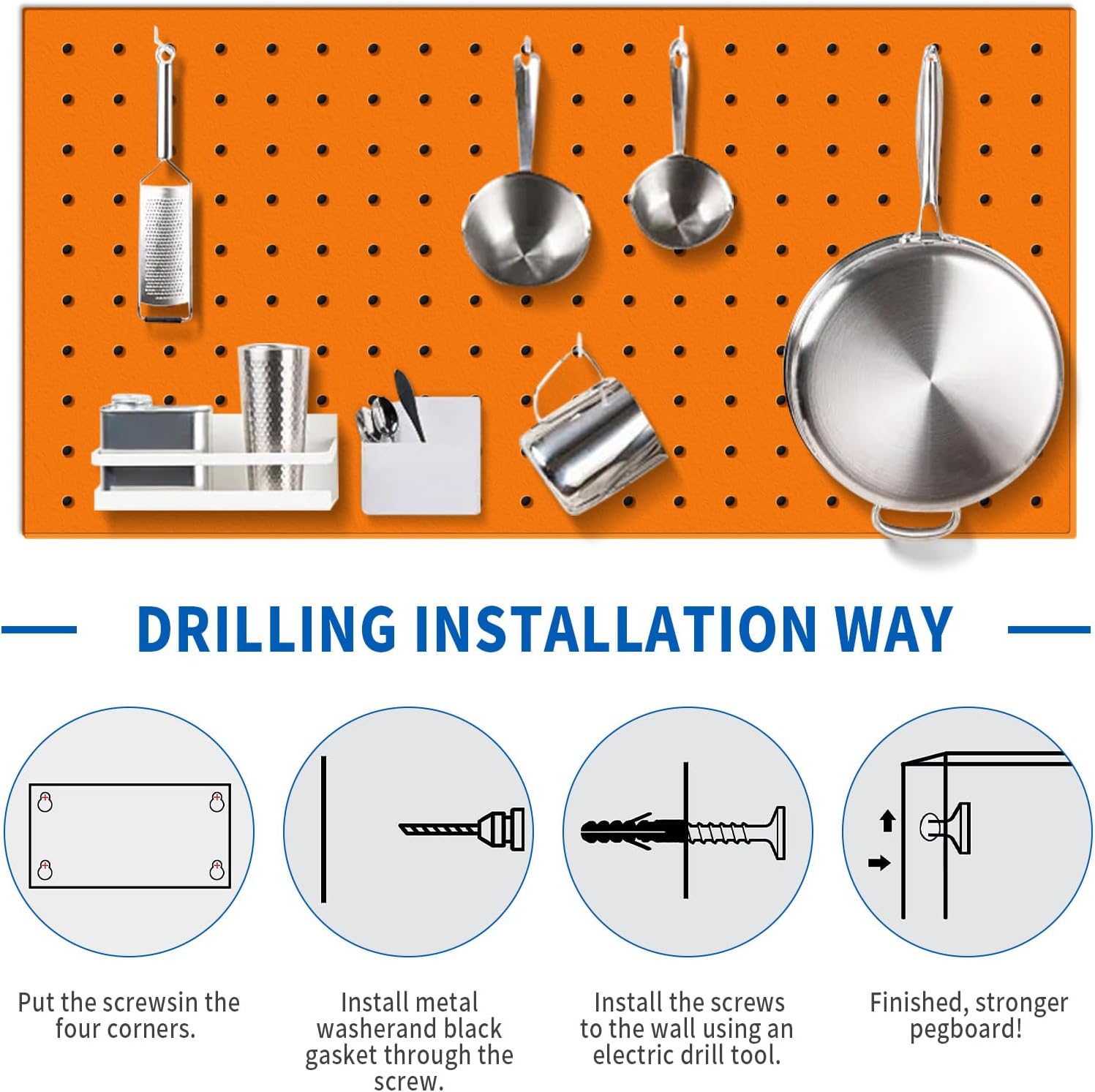 DRILLING INSTALLATION WAY

Put the screwsin the four corners.

Install metal washerand black gasket through the screw.

Install the screws to the wall using an electric drill tool.

Finished, stronger pegboard!