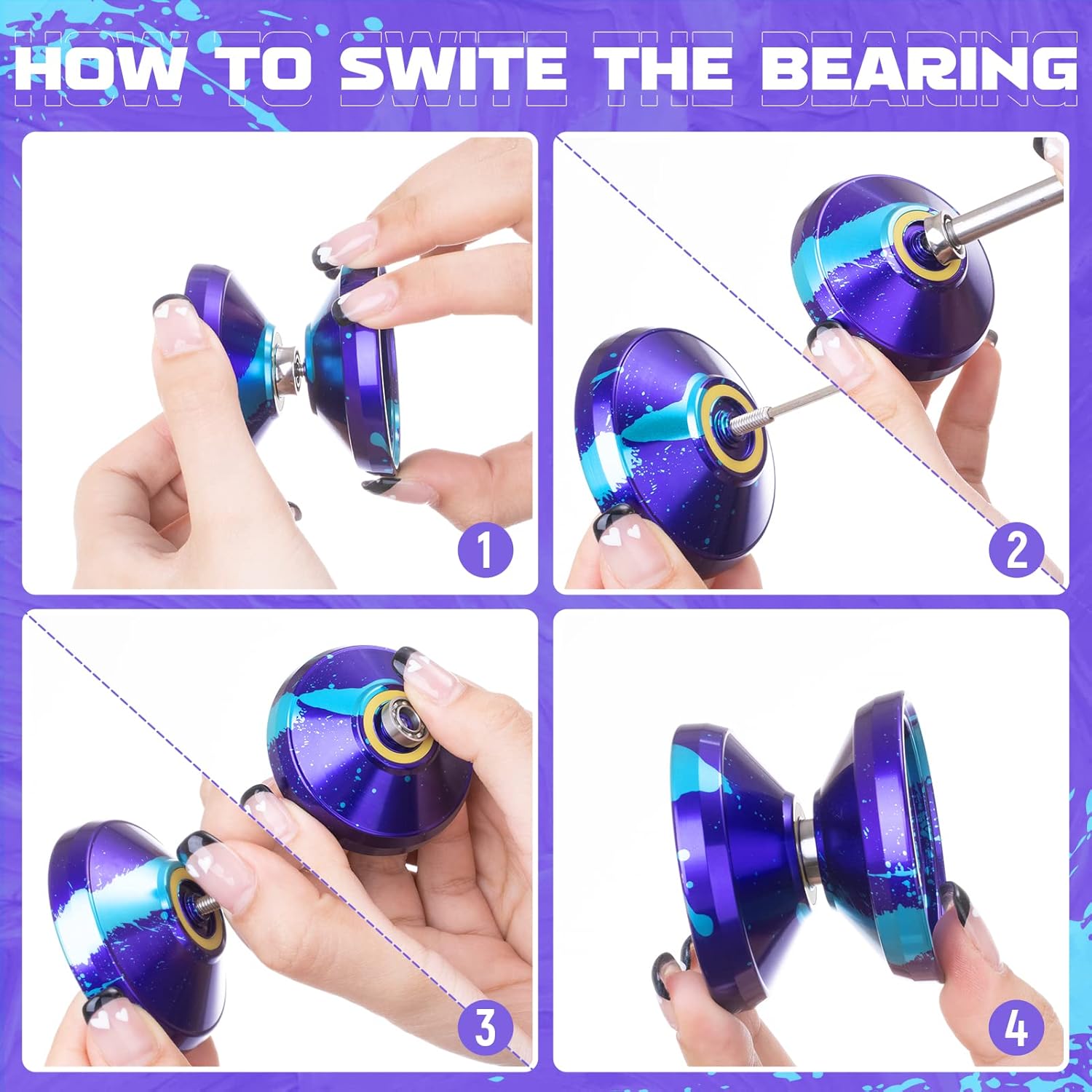 HOW TO SWITE THE BEARING

1

2

3

4