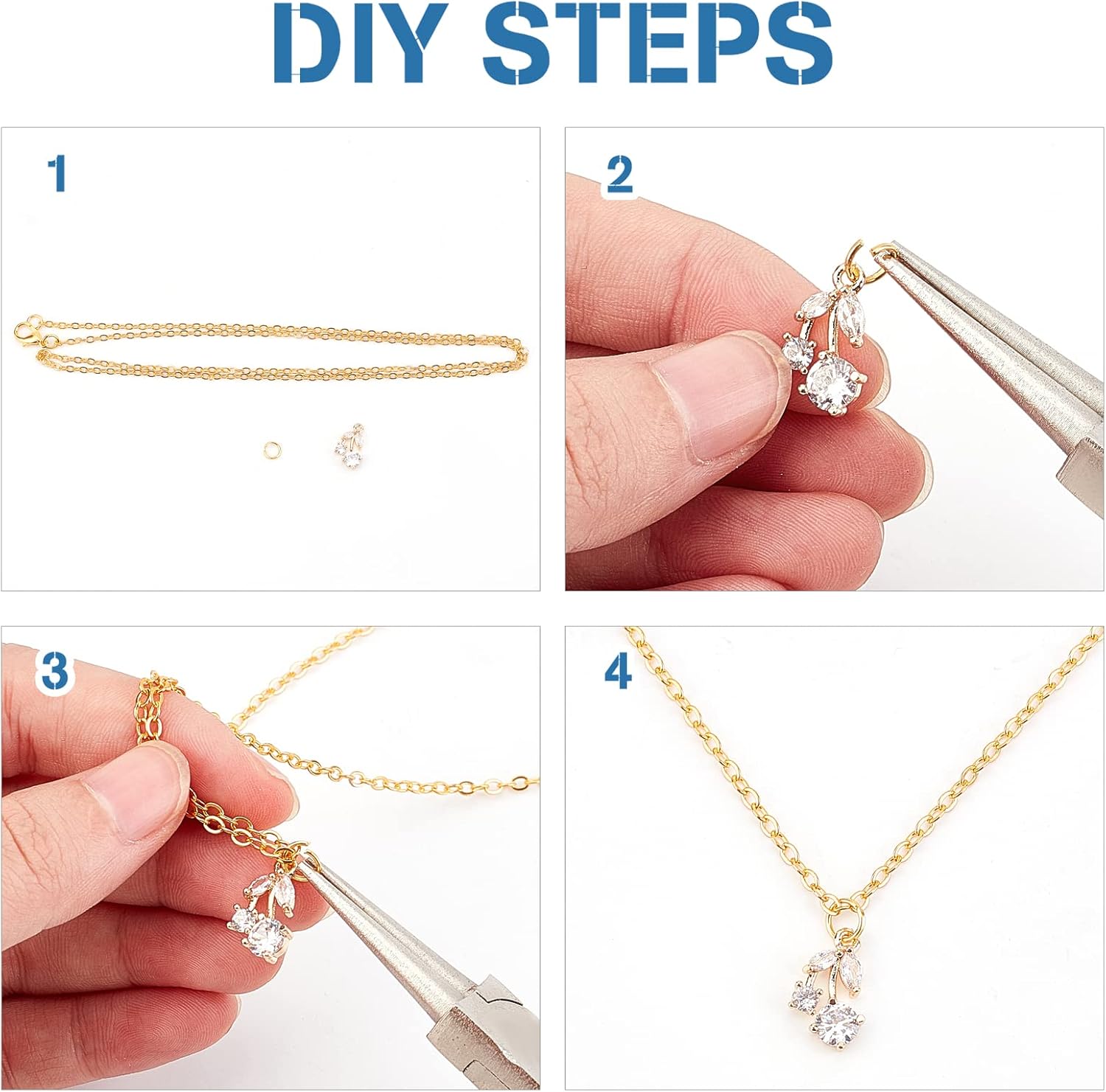 DIY STEPS

1

2

3

4