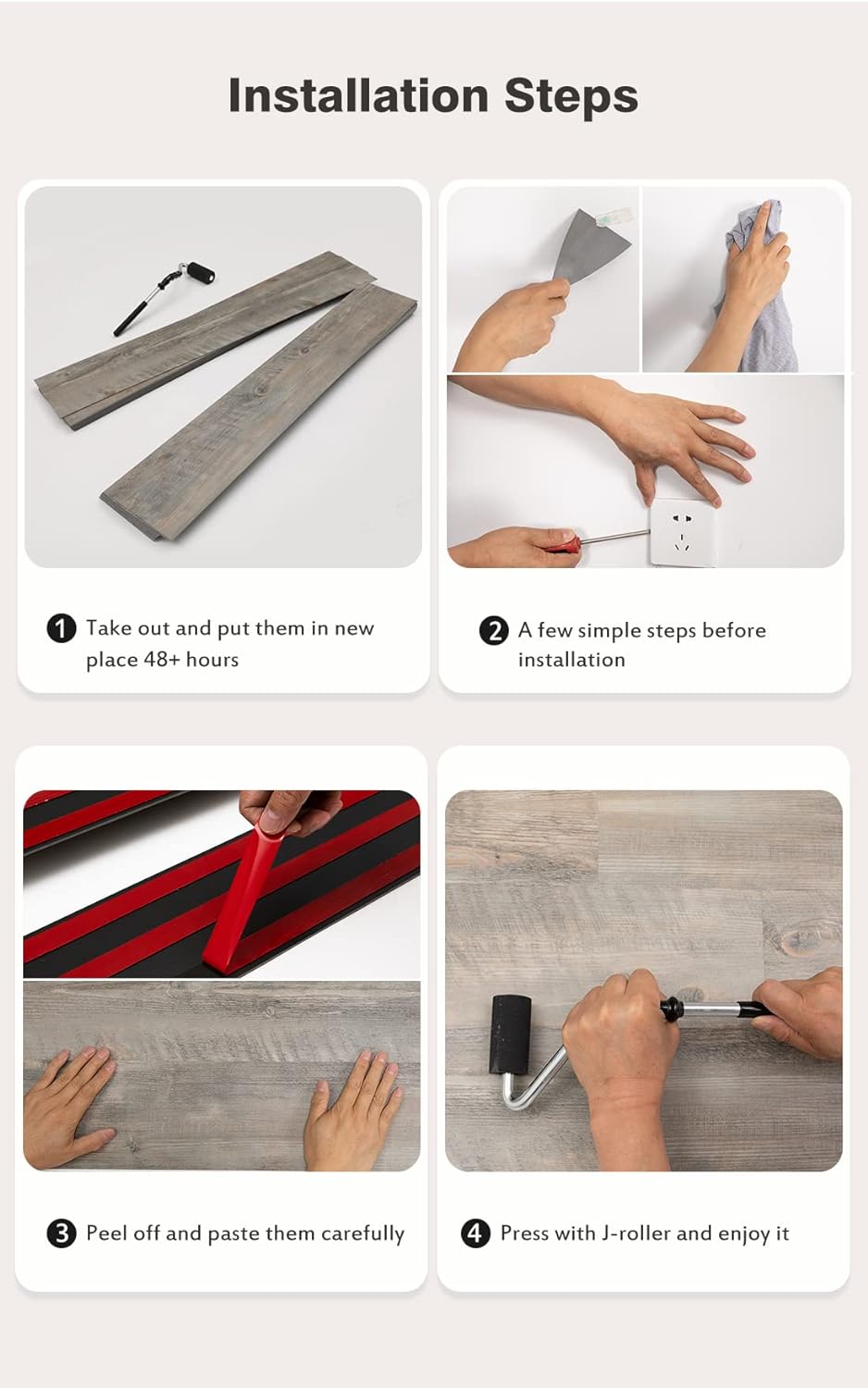 Installation Steps

1 Take out and put them in new place 48+ hours

2 A few simple steps before installation

3 Peel off and paste them carefully

4 Press with J-roller and enjoy it