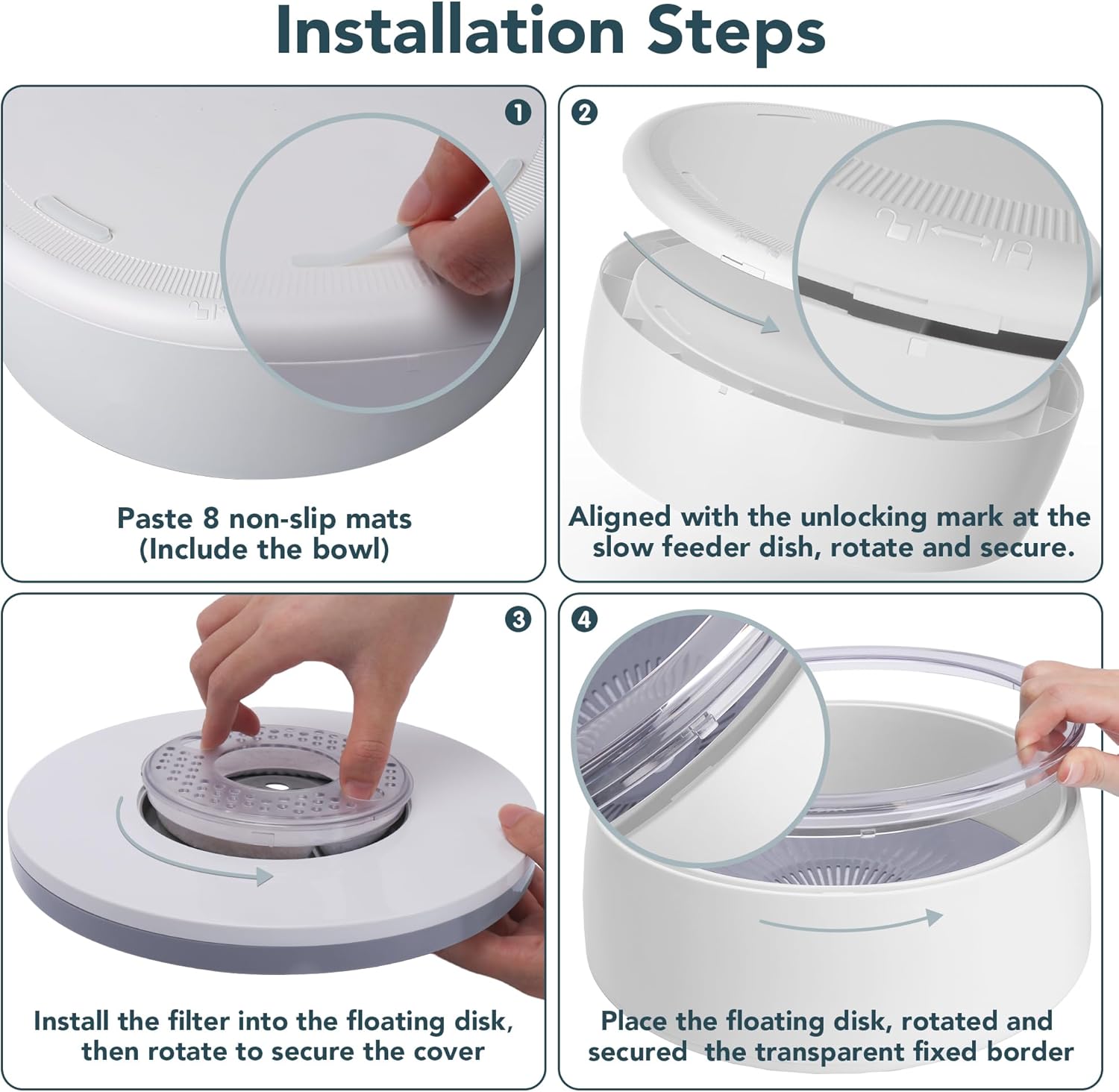 Installation Steps

1

Paste 8 non-slip mats (Include the bowl)

2

Aligned with the unlocking mark at the slow feeder dish, rotate and secure.

3

Install the filter into the floating disk, then rotate to secure the cover

4

Place the floating disk, rotated and secured the transparent fixed border