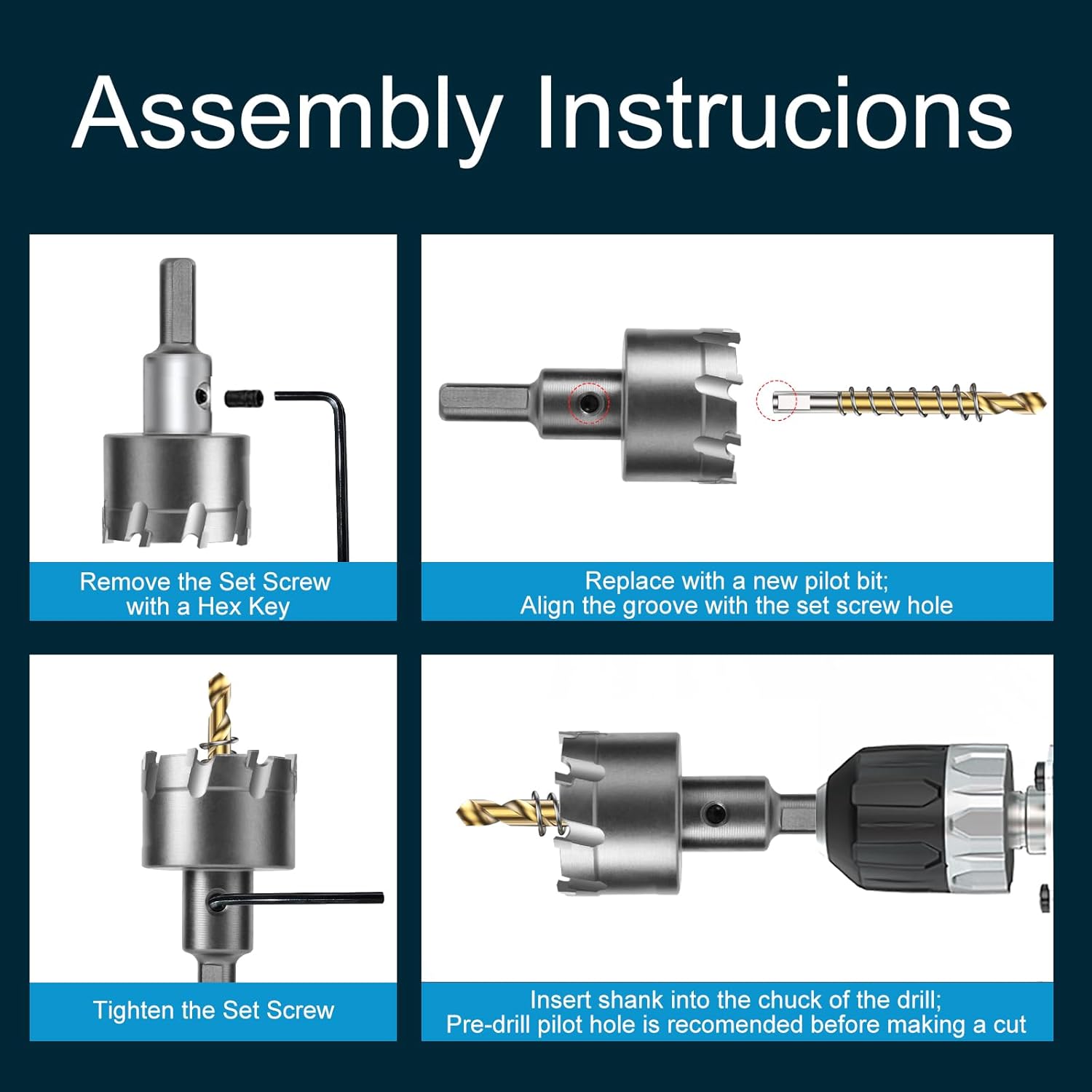 Assembly Instrucions

Remove the Set Screw with a Hex Key

Replace with a new pilot bit; Align the groove with the set screw hole

Tighten the Set Screw

Insert shank into the chuck of the drill; Pre-drill pilot hole is recomended before making a cut