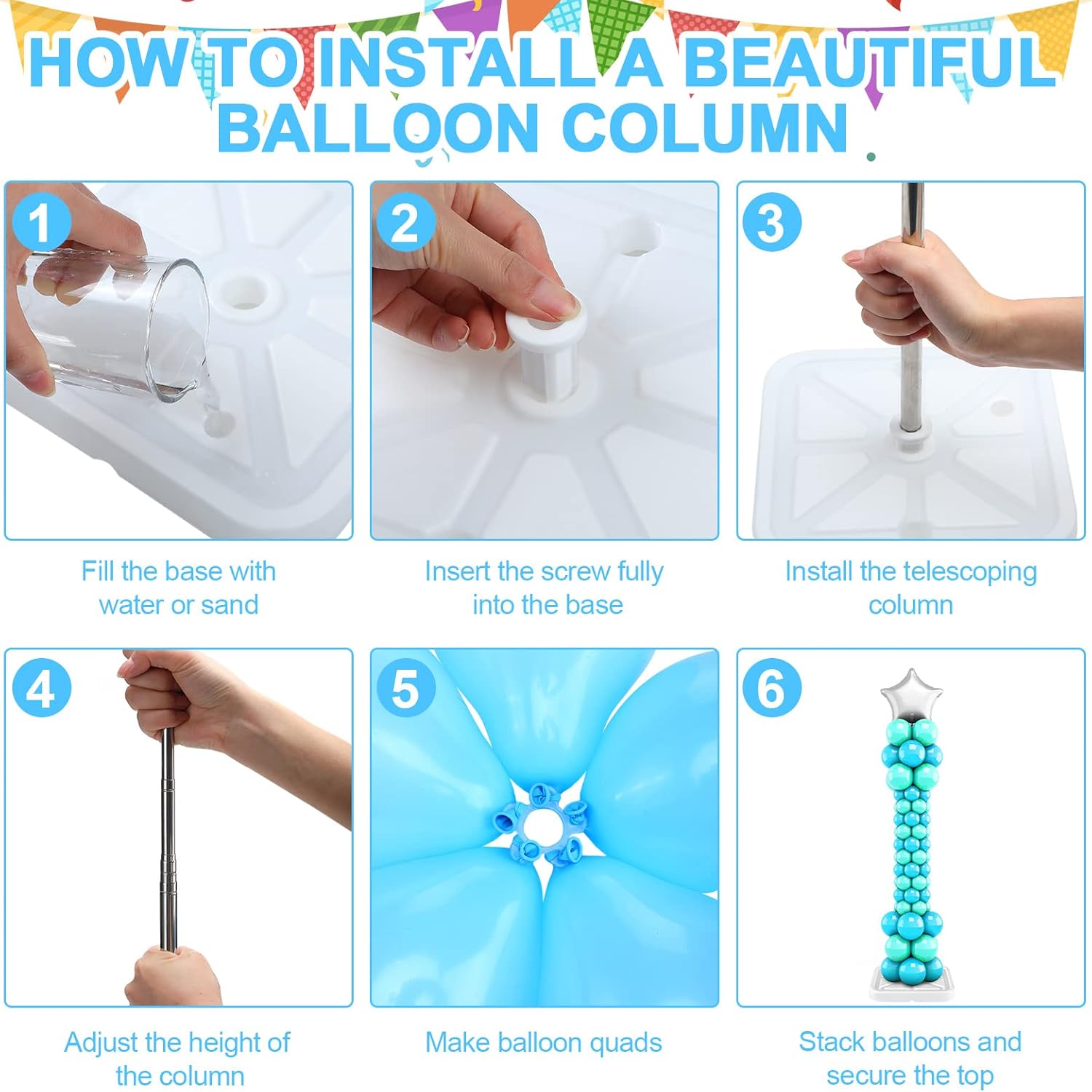 HOW TO INSTALL A BEAUTIFUL BALLOON COLUMN

1

Fill the base with water or sand

2

Insert the screw fully into the base

3

Install the telescoping column

4

Adjust the height of the column

5

Make balloon quads

6

Stack balloons and secure the top