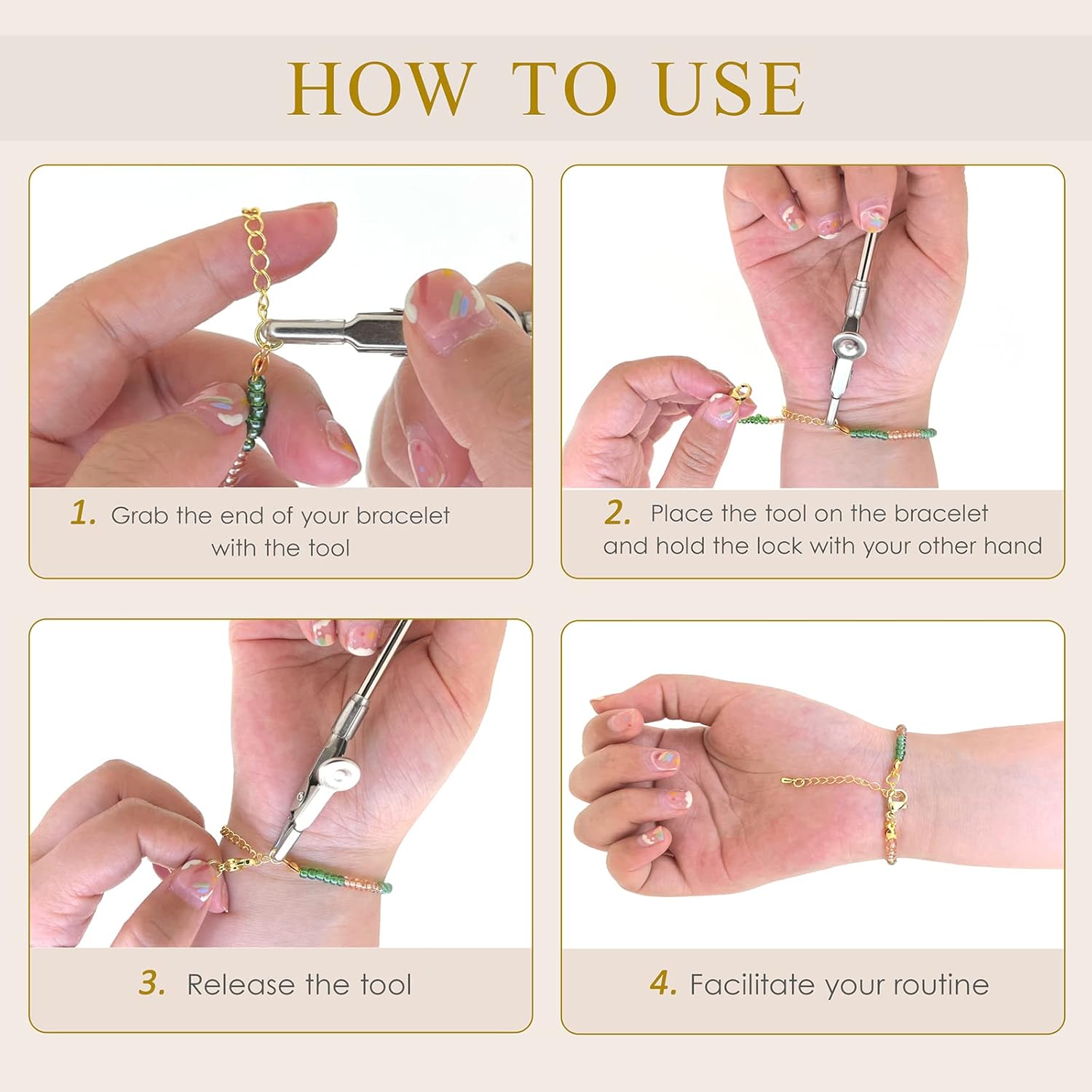 HOW TO USE

1. Grab the end of your bracelet with the tool

2. Place the tool on the bracelet and hold the lock with your other hand

3. Release the tool

4. Facilitate your routine