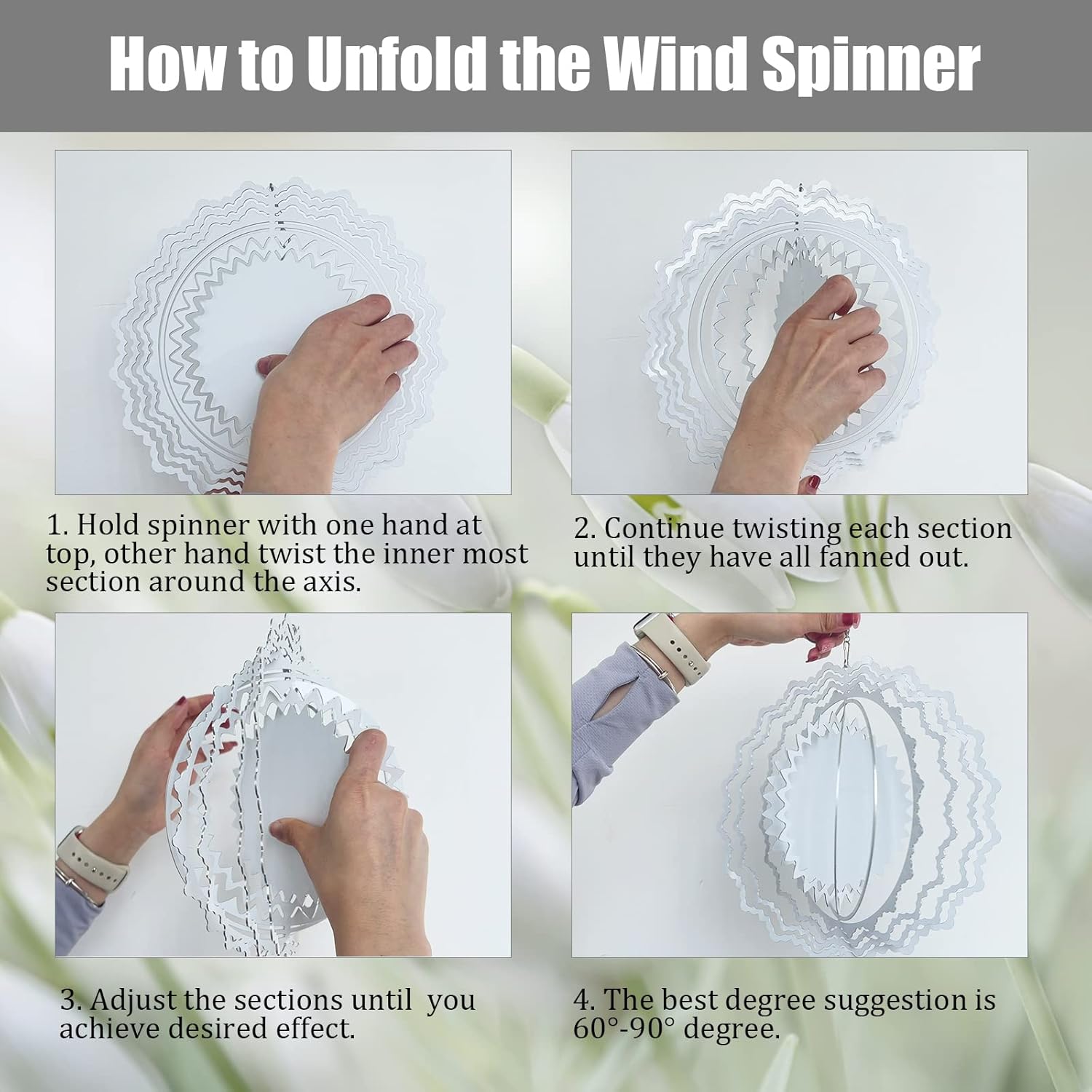 How to Unfold the Wind Spinner

1. Hold spinner with one hand at top, other hand twist the inner most section around the axis.

2. Continue twisting each section until they have all fanned out.

3. Adjust the sections until you achieve desired effect.

4. The best degree suggestion is 60°-90° degree.