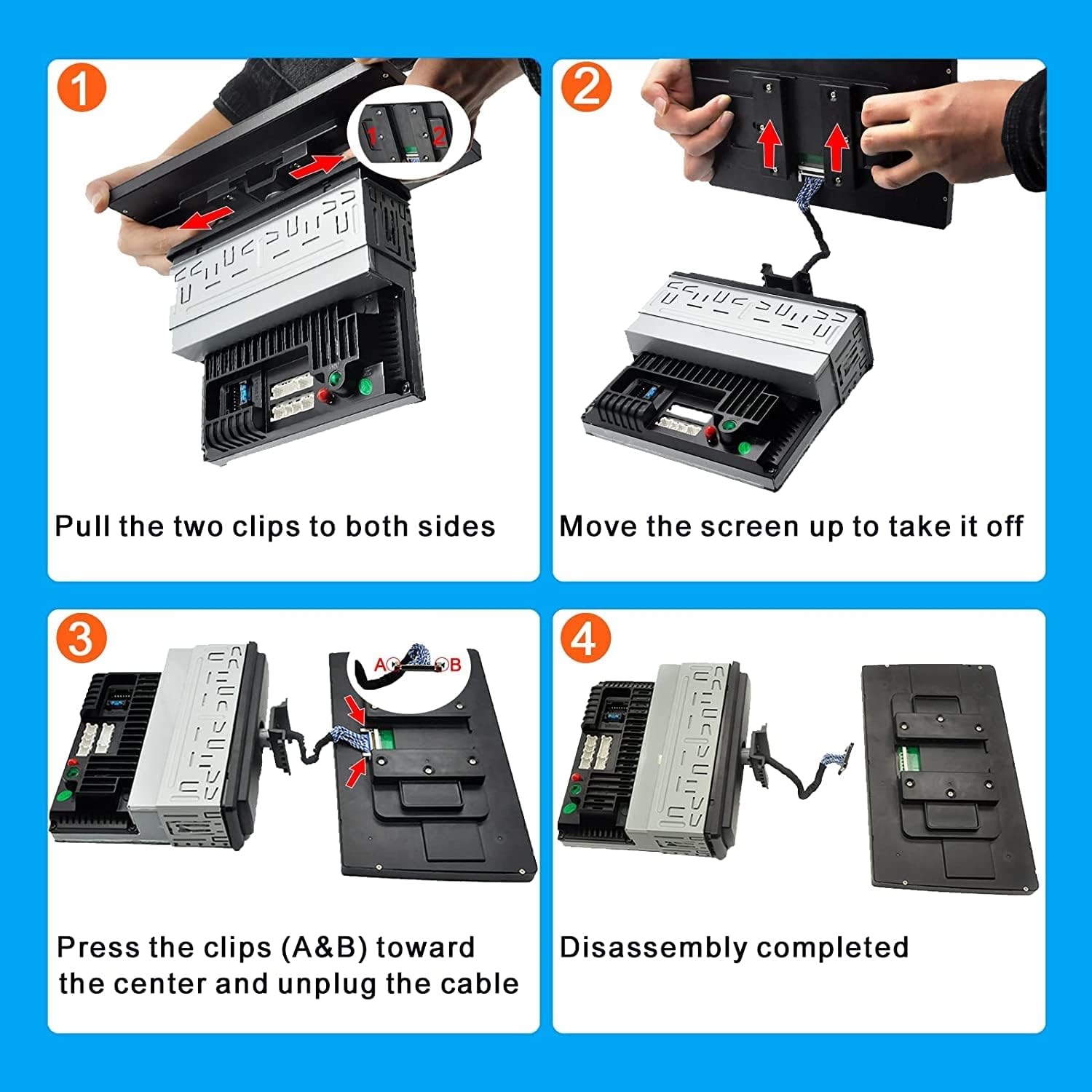 1

1 2

Pull the two clips to both sides

2

Move the screen up to take it off

3

A B

Press the clips (A&B) toward the center and unplug the cable

4

Disassembly completed