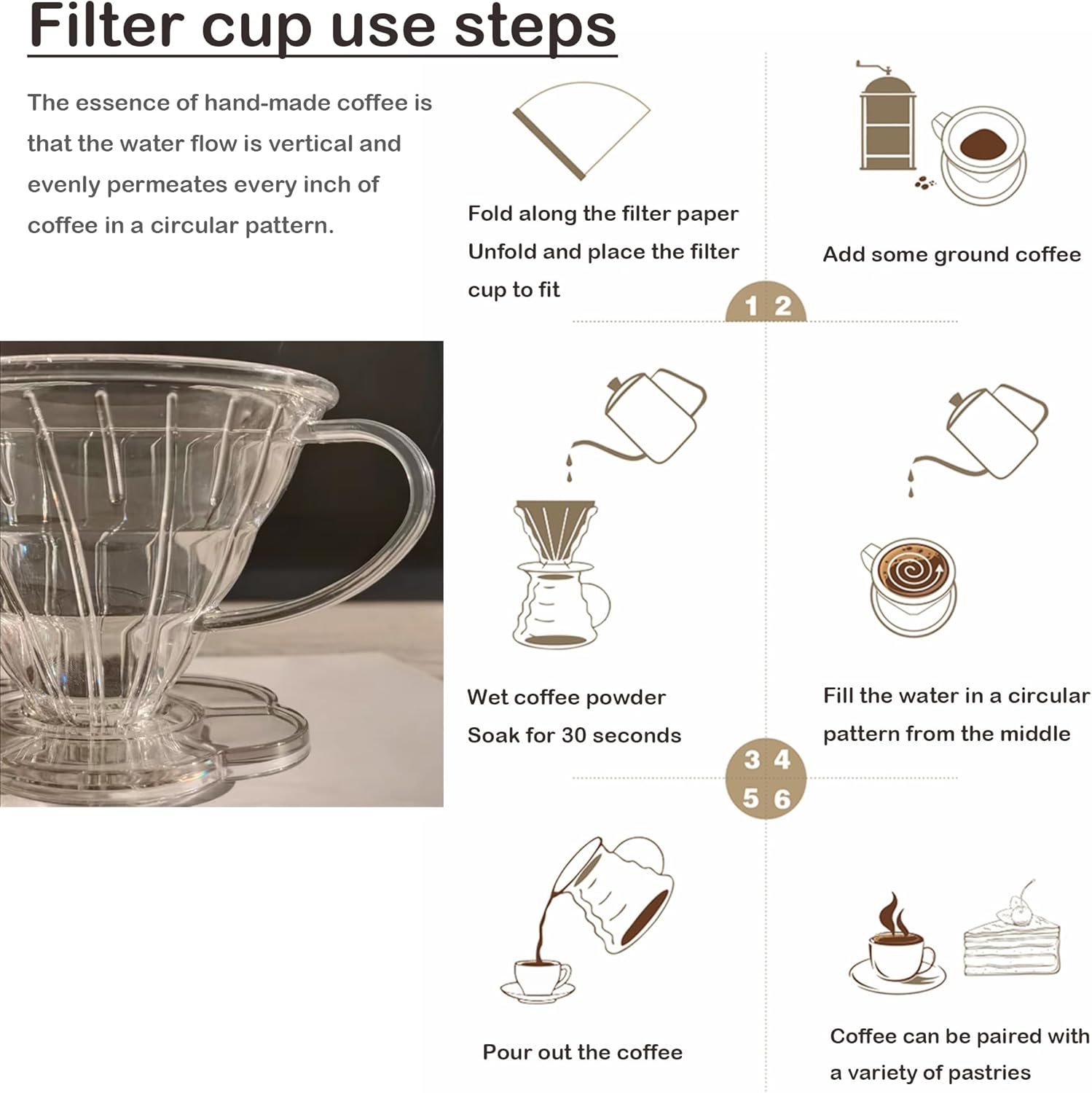 Filter cup use steps

The essence of hand-made coffee is that the water flow is vertical and evenly permeates every inch of coffee in a circular pattern.

Fold along the filter paper
Unfold and place the filter cup to fit

Add some ground coffee

1 2

Wet coffee powder
Soak for 30 seconds

Fill the water in a circular pattern from the middle

3 4
5 6

Pour out the coffee

Coffee can be paired with a variety of pastries