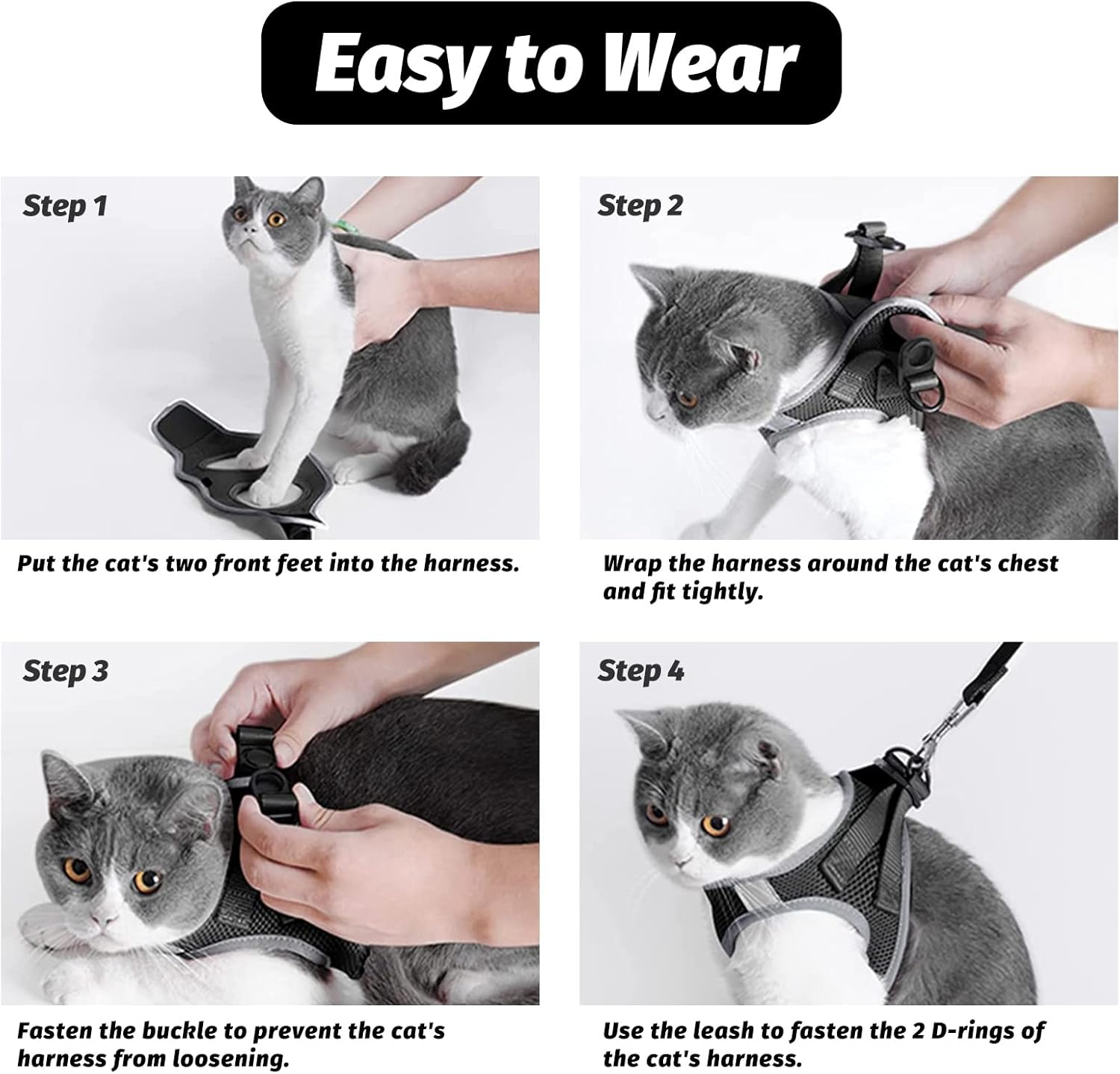 Easy to Wear

Step 1

Put the cat's two front feet into the harness.

Step 2

Wrap the harness around the cat's chest and fit tightly.

Step 3

Fasten the buckle to prevent the cat's harness from loosening.

Step 4

Use the leash to fasten the 2 D-rings of the cat's harness.