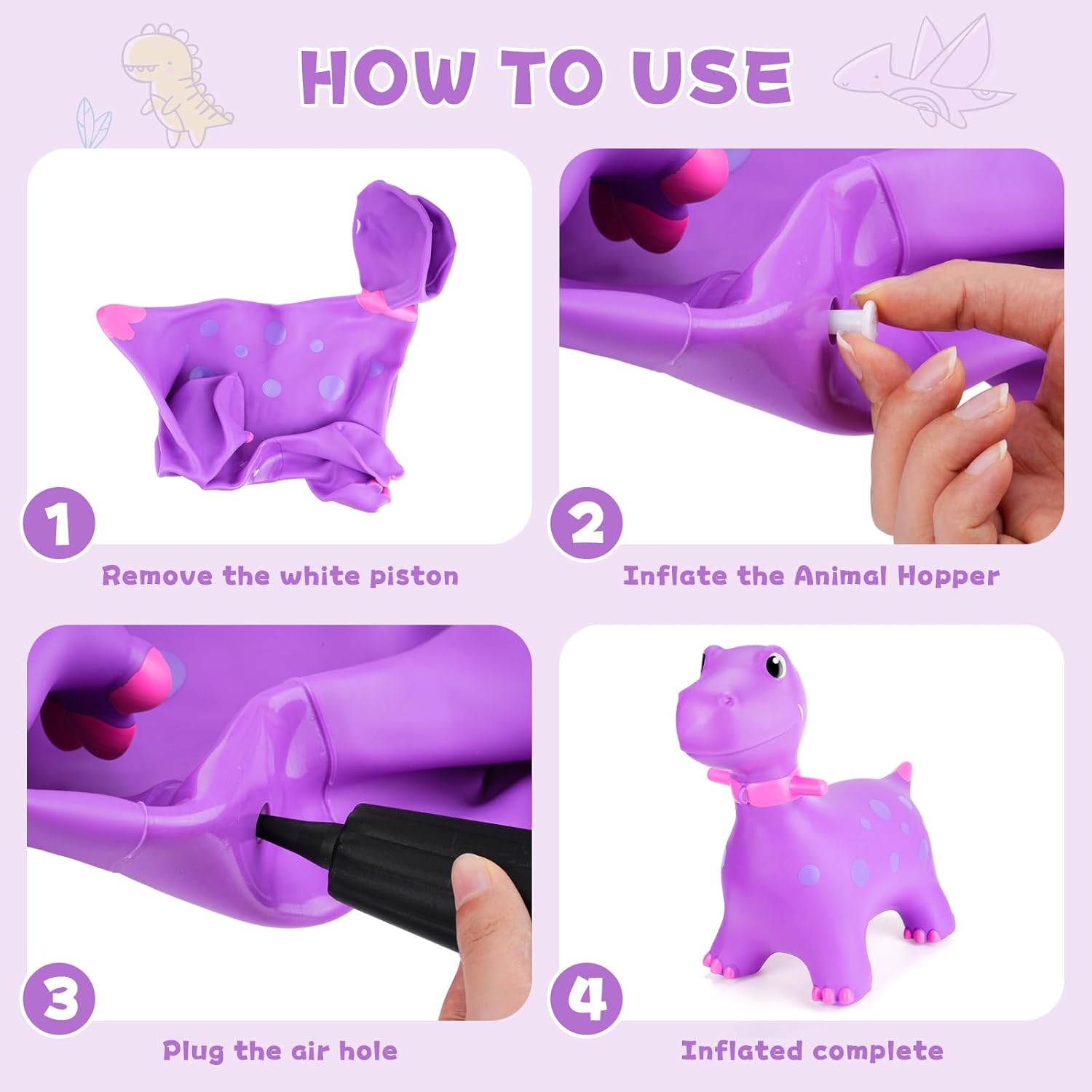 HOW TO USE

1
Remove the white piston

2
Inflate the Animal Hopper

3
Plug the air hole

4
Inflated complete