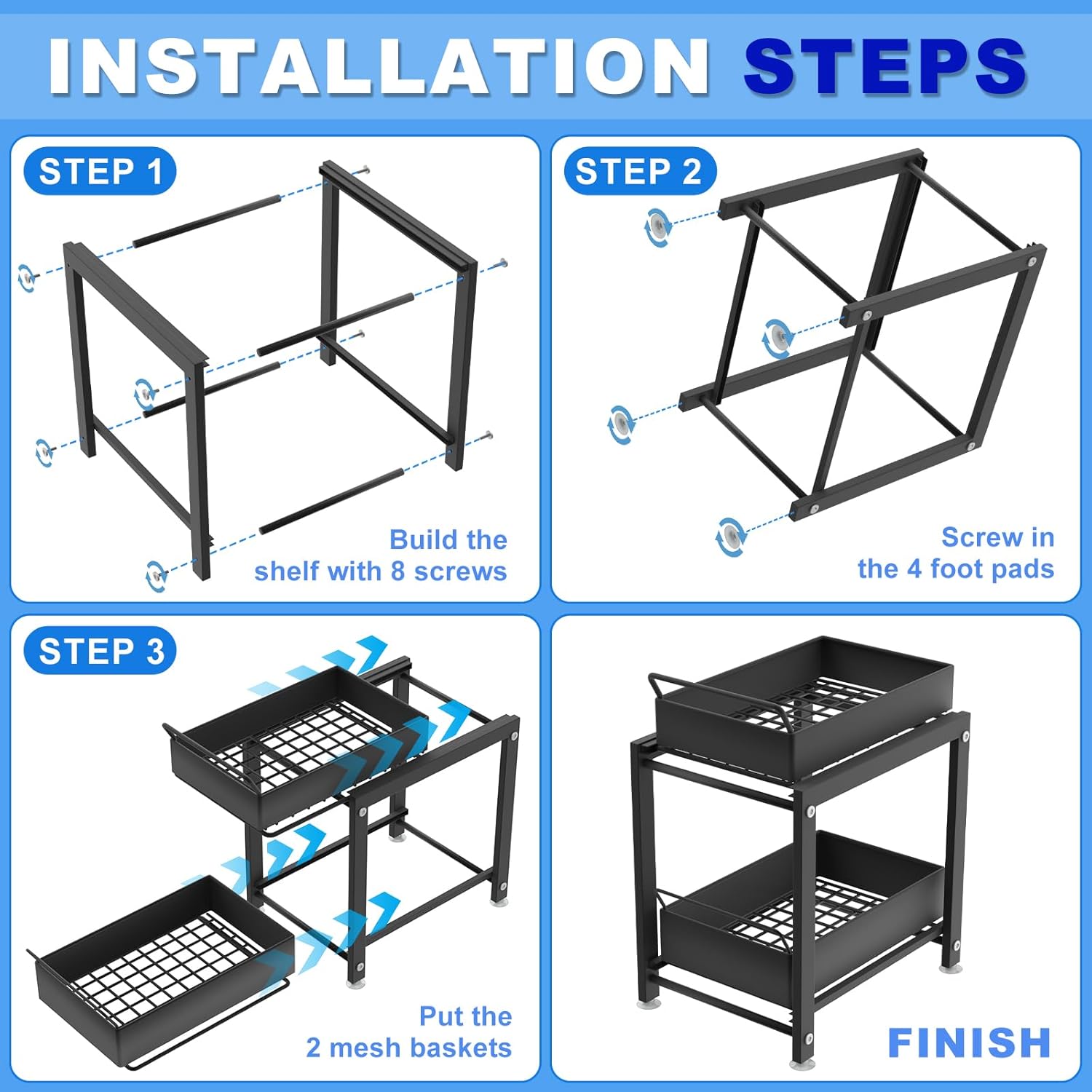 INSTALLATION STEPS

STEP 1

Build the shelf with 8 screws

STEP 2

Screw in the 4 foot pads

STEP 3

Put the 2 mesh baskets

FINISH