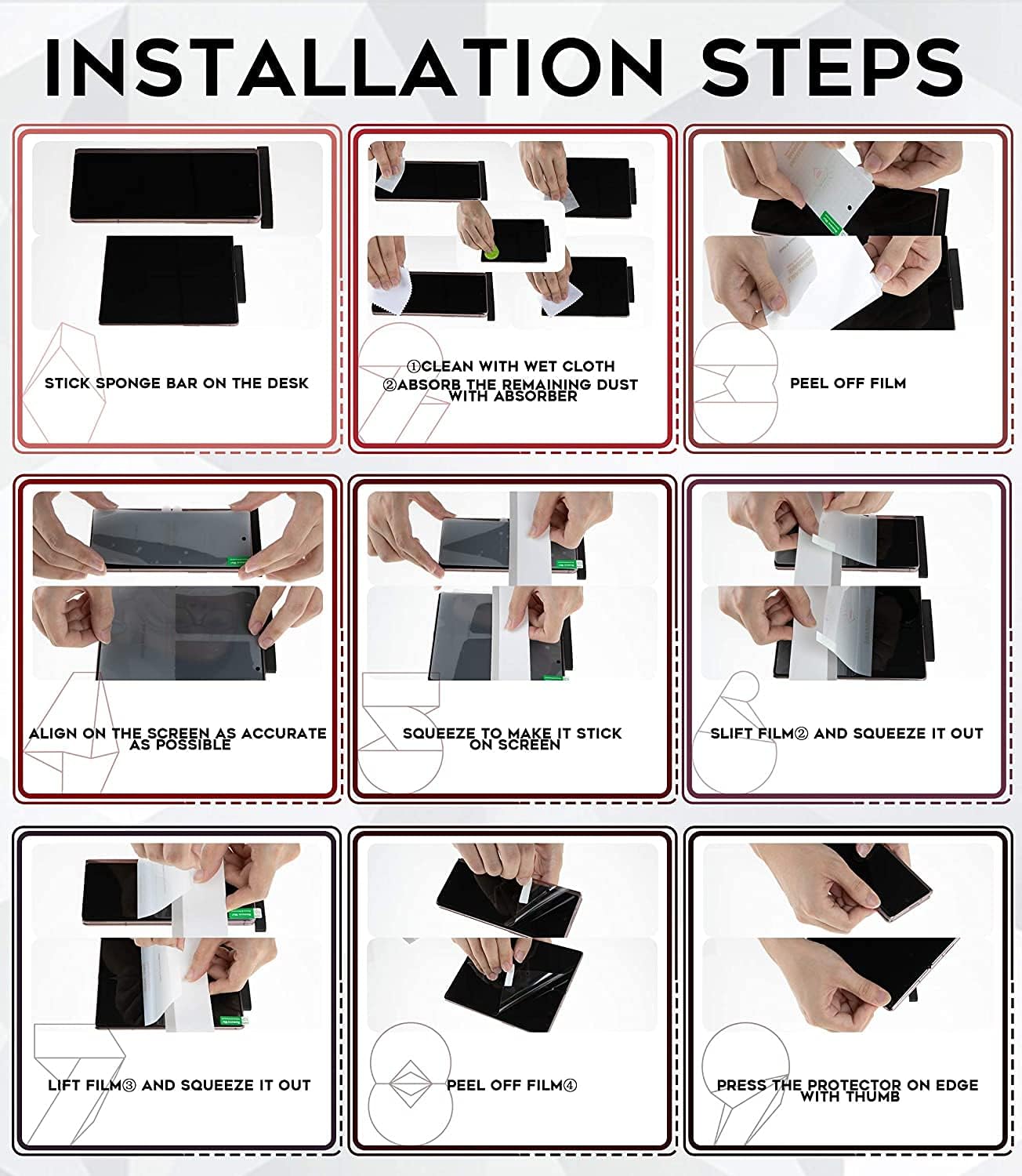 INSTALLATION STEPS

STICK SPONGE BAR ON THE DESK

①CLEAN WITH WET CLOTH
②ABSORB THE REMAINING DUST WITH ABSORBER

PEEL OFF FILM

ALIGN ON THE SCREEN AS ACCURATE AS POSSIBLE

SQUEEZE TO MAKE IT STICK ON SCREEN

SLIFT FILM② AND SQUEEZE IT OUT

LIFT FILM③ AND SQUEEZE IT OUT

PEEL OFF FILM④

PRESS THE PROTECTOR ON EDGE WITH THUMB