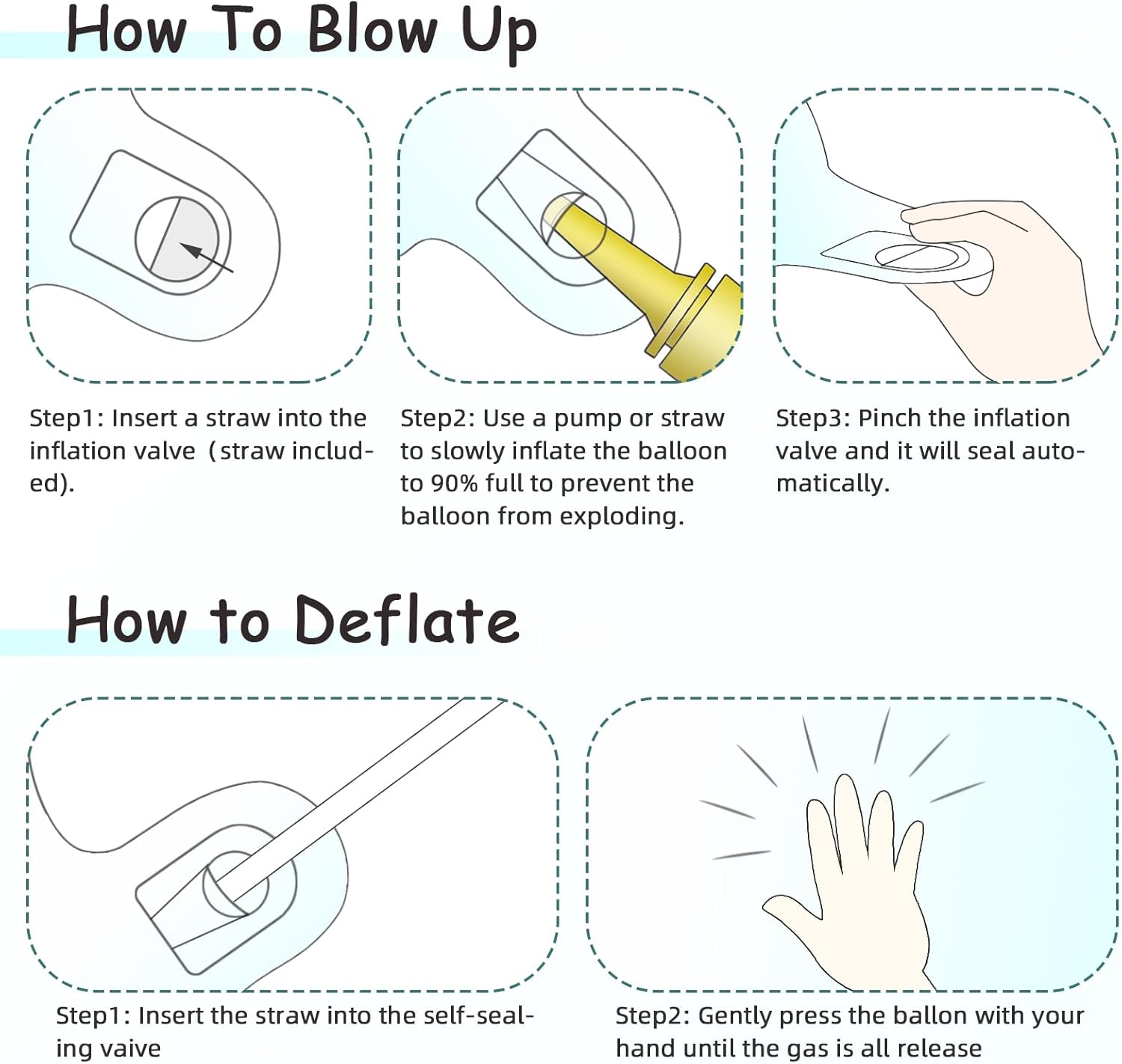 How To Blow Up

Step1: Insert a straw into the inflation valve (straw included).

Step2: Use a pump or straw to slowly inflate the balloon to 90% full to prevent the balloon from exploding.

Step3: Pinch the inflation valve and it will seal automatically.

How to Deflate

Step1: Insert the straw into the self-sealing vaive

Step2: Gently press the ballon with your hand until the gas is all release