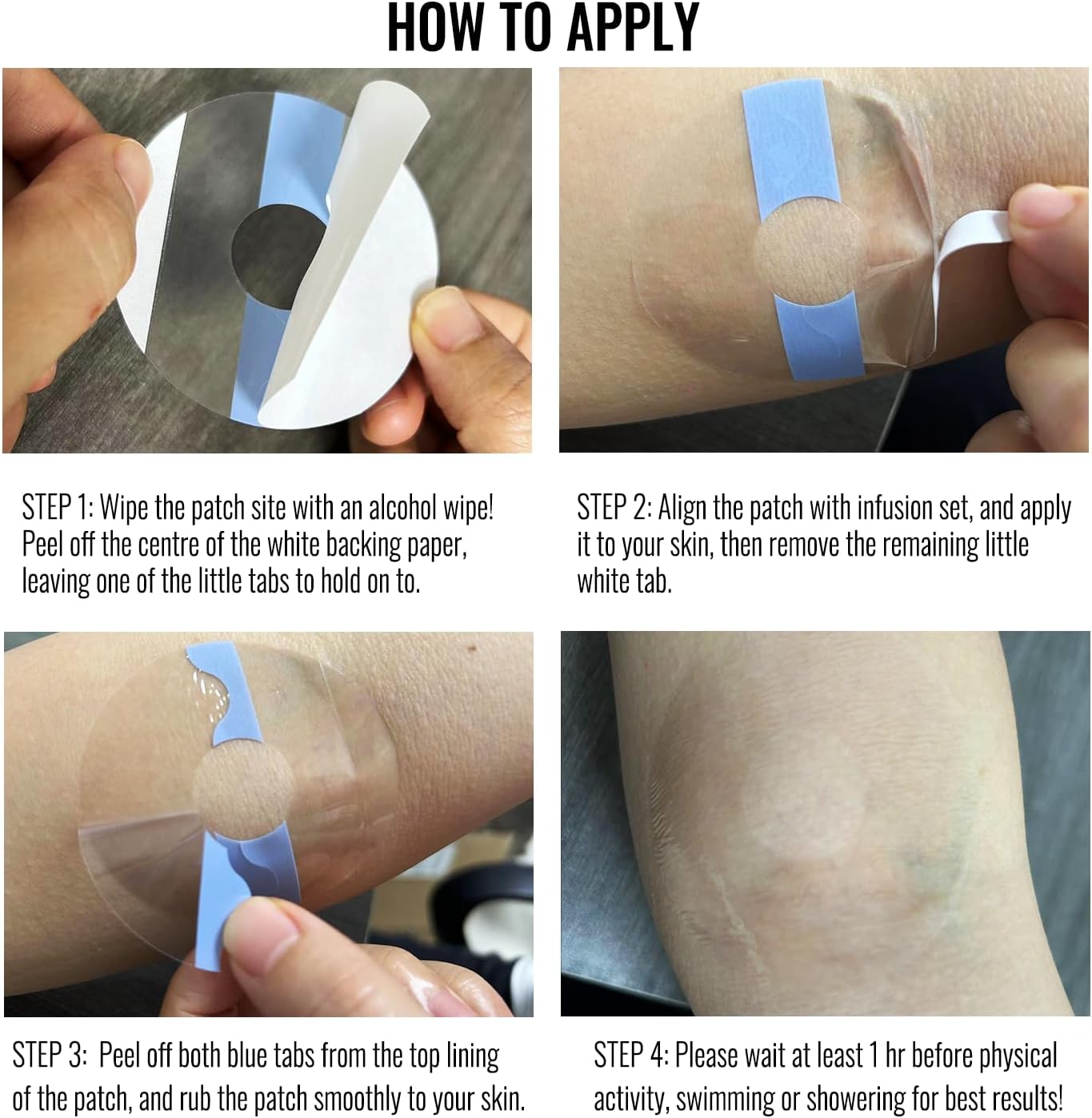 HOW TO APPLY

STEP 1: Wipe the patch site with an alcohol wipe! Peel off the centre of the white backing paper, leaving one of the little tabs to hold on to.

STEP 2: Align the patch with infusion set, and apply it to your skin, then remove the remaining little white tab.

STEP 3: Peel off both blue tabs from the top lining of the patch, and rub the patch smoothly to your skin.

STEP 4: Please wait at least 1 hr before physical activity, swimming or showering for best results!