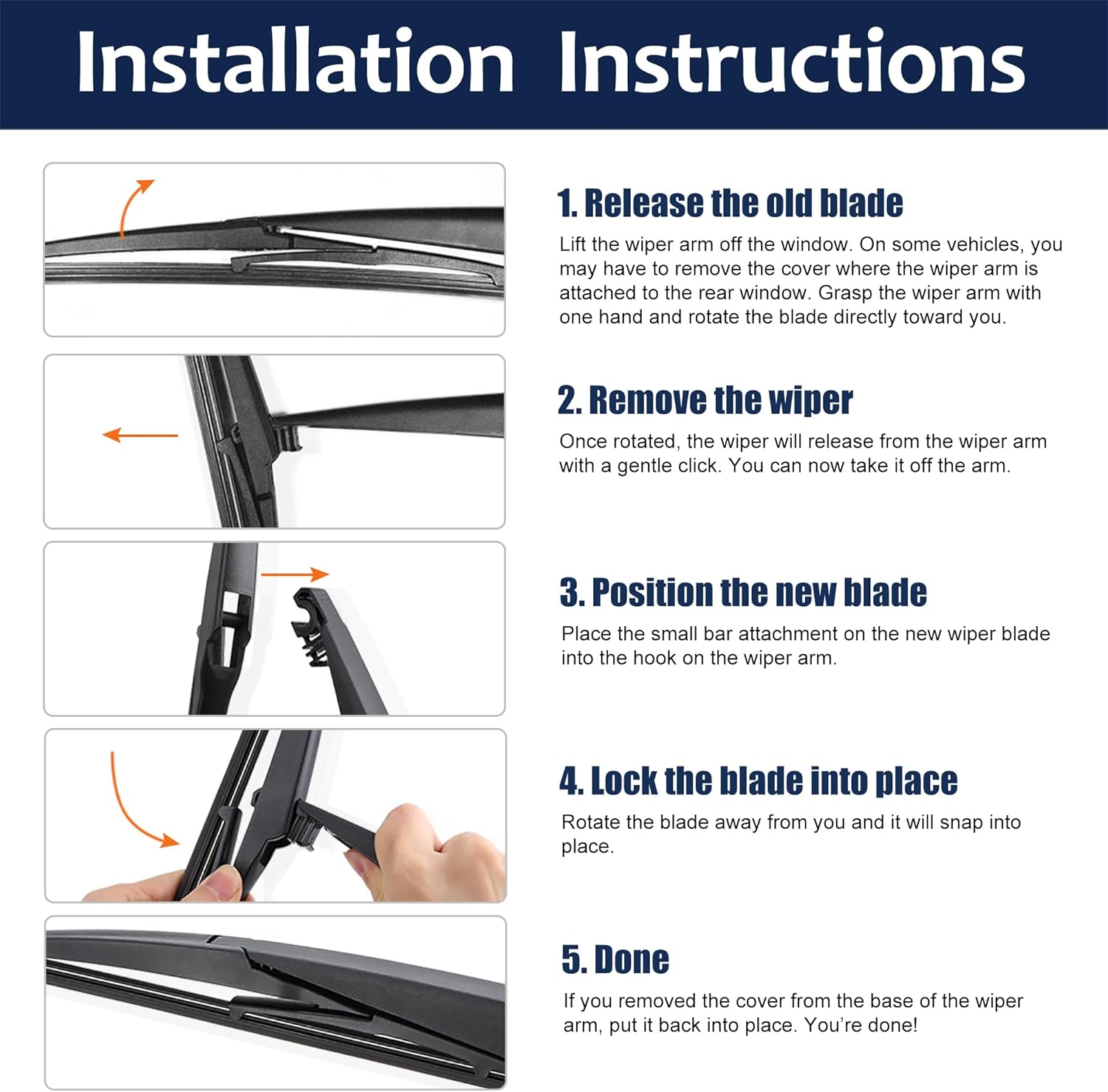 Installation Instructions

1. Release the old blade

Lift the wiper arm off the window. On some vehicles, you may have to remove the cover where the wiper arm is attached to the rear window. Grasp the wiper arm with one hand and rotate the blade directly toward you.

2. Remove the wiper

Once rotated, the wiper will release from the wiper arm with a gentle click. You can now take it off the arm.

3. Position the new blade

Place the small bar attachment on the new wiper blade into the hook on the wiper arm.

4. Lock the blade into place

Rotate the blade away from you and it will snap into place.

5. Done

If you removed the cover from the base of the wiper arm, put it back into place. You're done!