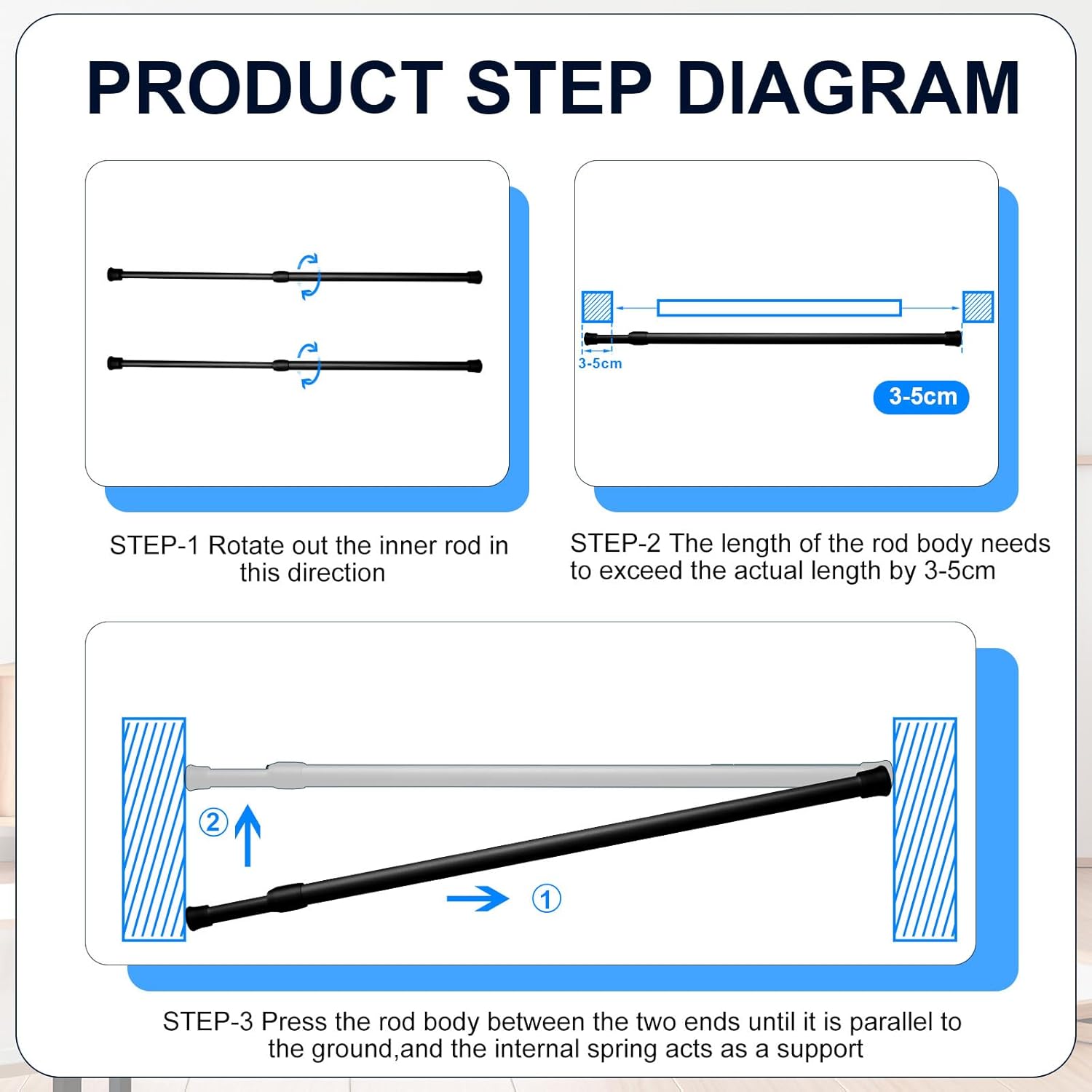 PRODUCT STEP DIAGRAM

3-5cm

3-5cm

STEP-1 Rotate out the inner rod in this direction

STEP-2 The length of the rod body needs to exceed the actual length by 3-5cm

②

①

STEP-3 Press the rod body between the two ends until it is parallel to the ground,and the internal spring acts as a support