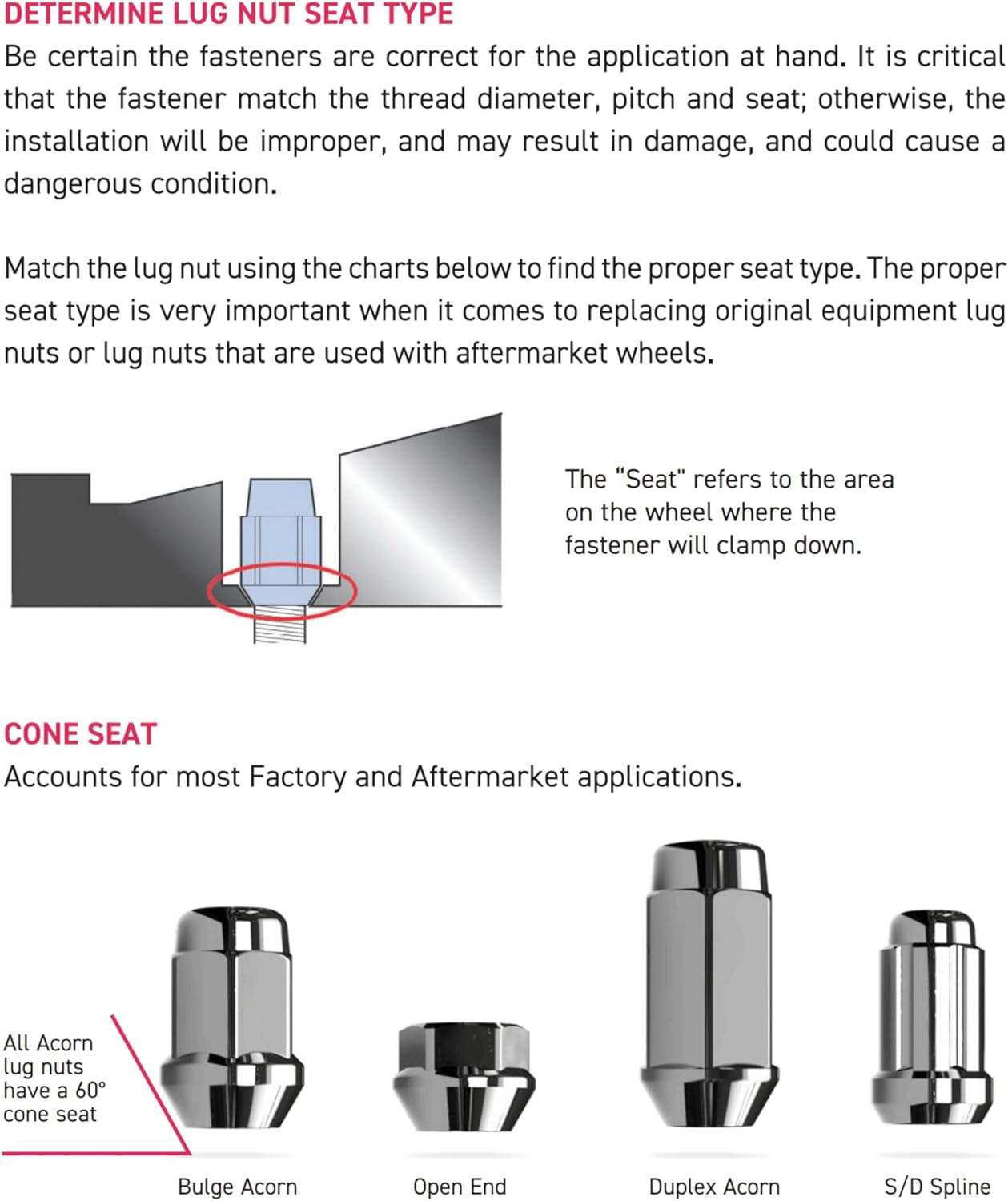 DETERMINE LUG NUT SEAT TYPE

Be certain the fasteners are correct for the application at hand. It is critical that the fastener match the thread diameter, pitch and seat; otherwise, the installation will be improper, and may result in damage, and could cause a dangerous condition.

Match the lug nut using the charts below to find the proper seat type. The proper seat type is very important when it comes to replacing original equipment lug nuts or lug nuts that are used with aftermarket wheels.

The "Seat" refers to the area on the wheel where the fastener will clamp down.

CONE SEAT

Accounts for most Factory and Aftermarket applications.

All Acorn lug nuts have a 60° cone seat

Bulge Acorn

Open End

Duplex Acorn

S/D Spline