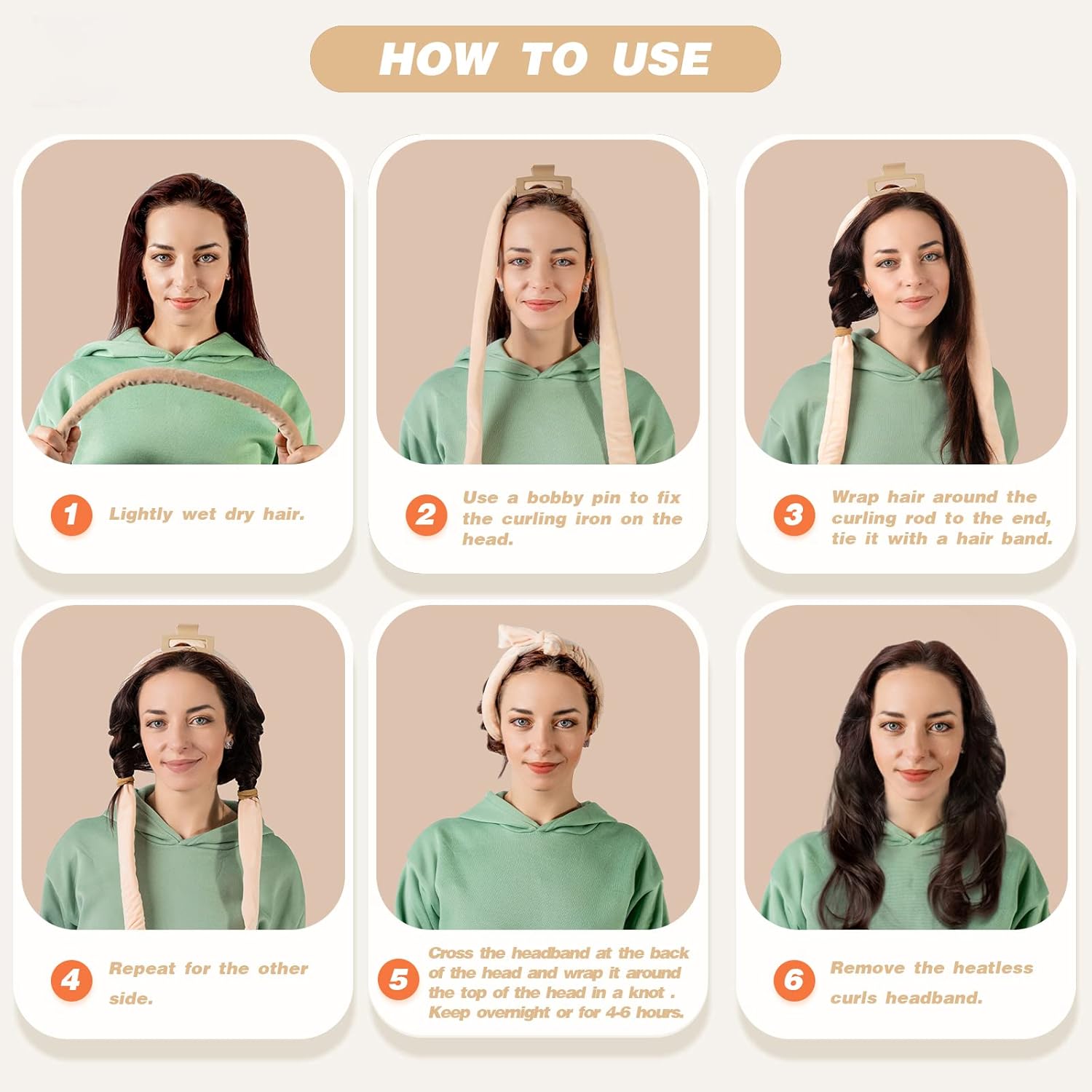 HOW TO USE

1 Lightly wet dry hair.

2 Use a bobby pin to fix the curling iron on the head.

3 Wrap hair around the curling rod to the end, tie it with a hair band.

4 Repeat for the other side.

5 Cross the headband at the back of the head and wrap it around the top of the head in a knot . Keep overnight or for 4-6 hours.

6 Remove the heatless curls headband.