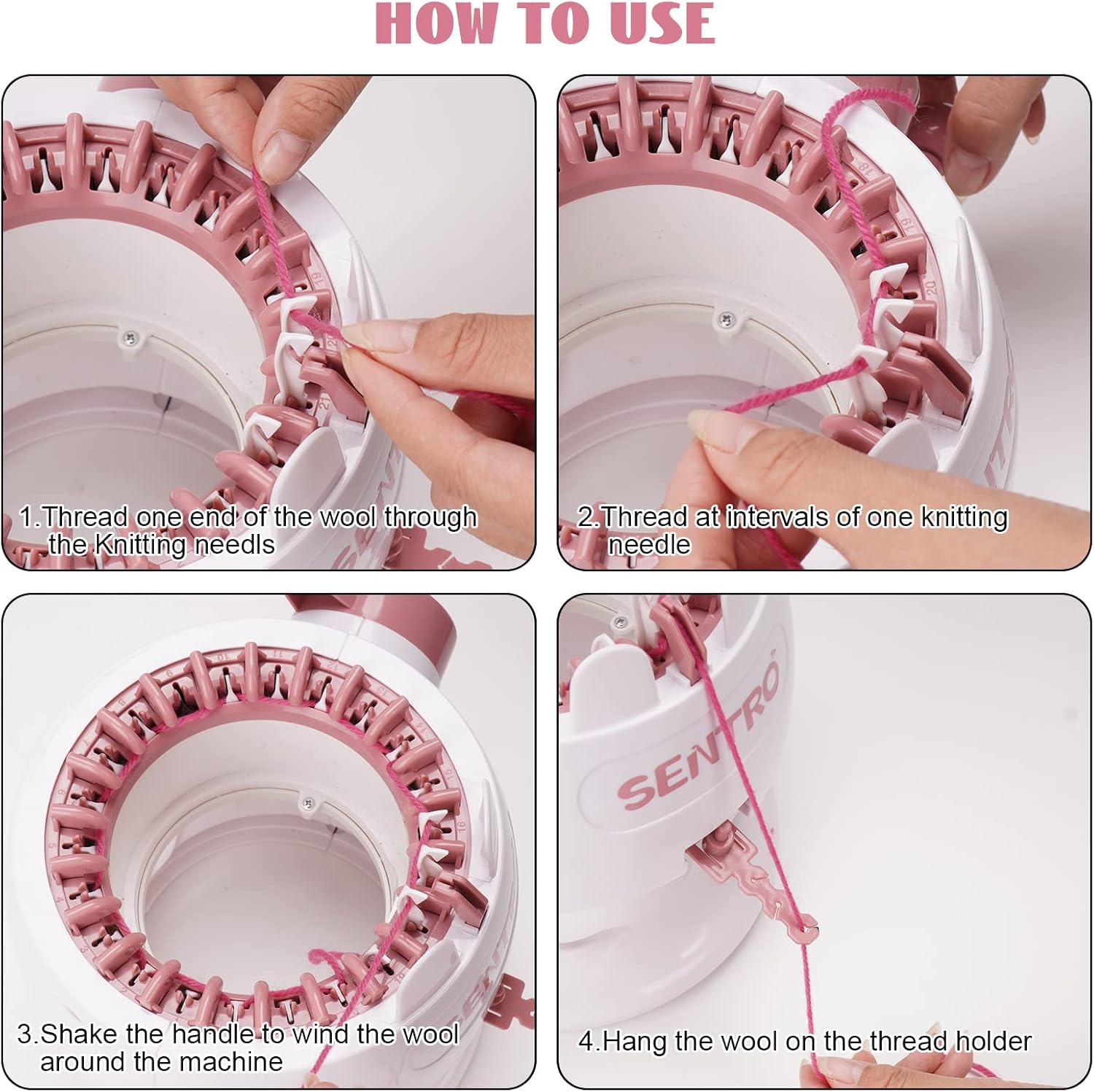 HOW TO USE

1.Thread one end of the wool through the Knitting needls

2.Thread at intervals of one knitting needle

3.Shake the handle to wind the wool around the machine

SENTRO

4.Hang the wool on the thread holder