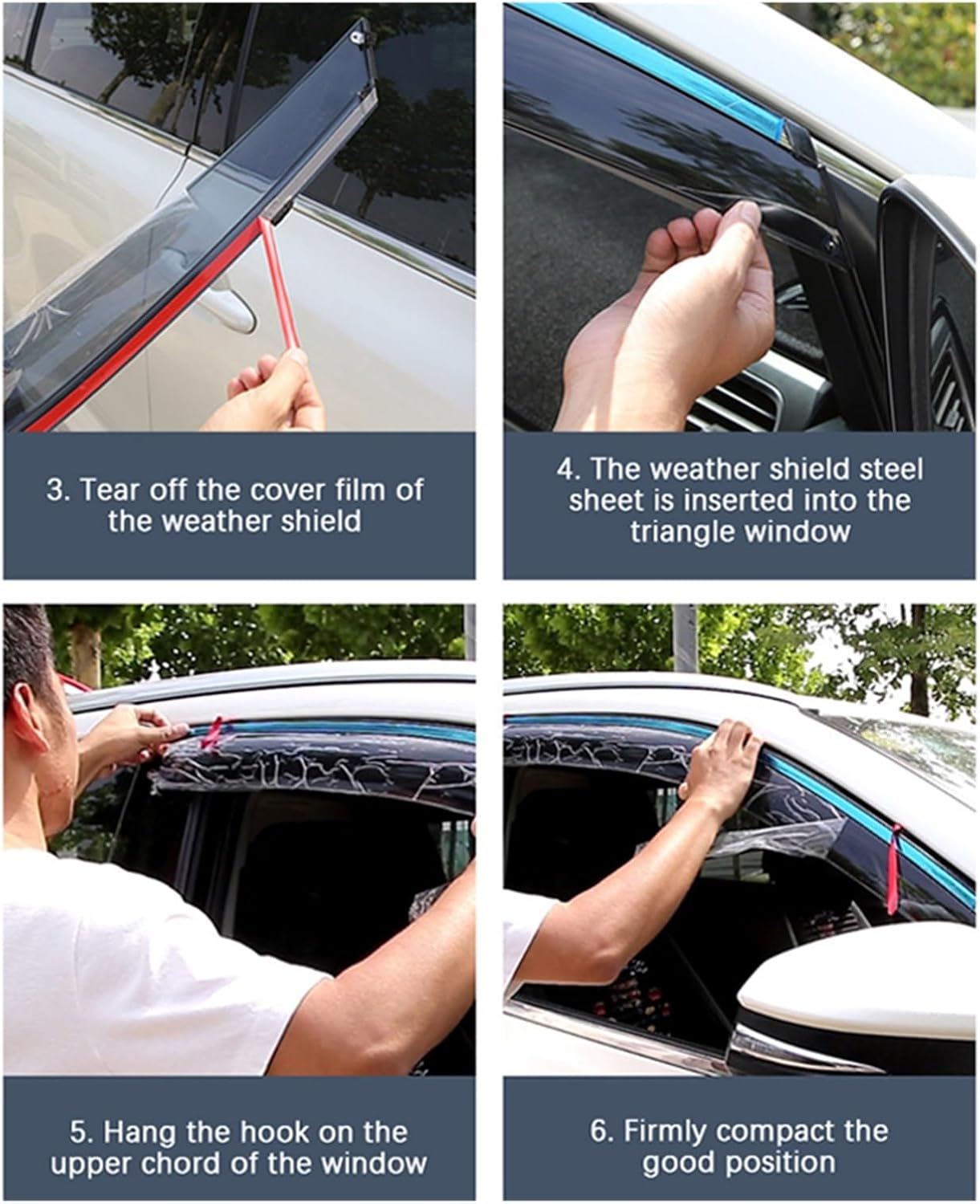 3. Tear off the cover film of the weather shield

4. The weather shield steel sheet is inserted into the triangle window

5. Hang the hook on the upper chord of the window

6. Firmly compact the good position