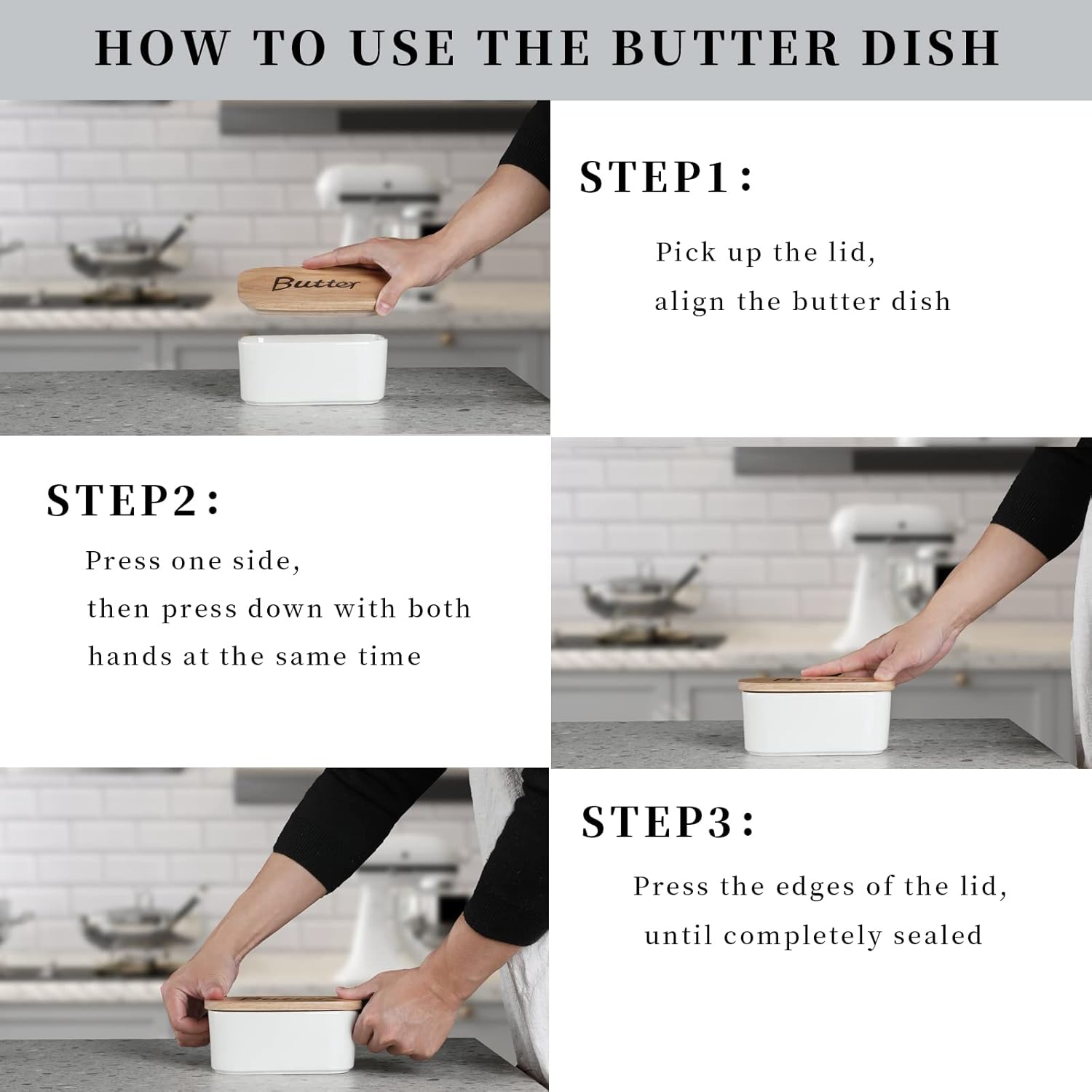 HOW TO USE THE BUTTER DISH

Butter

STEP1:

Pick up the lid,
align the butter dish

STEP2:

Press one side,
then press down with both hands at the same time

STEP3:

Press the edges of the lid,
until completely sealed