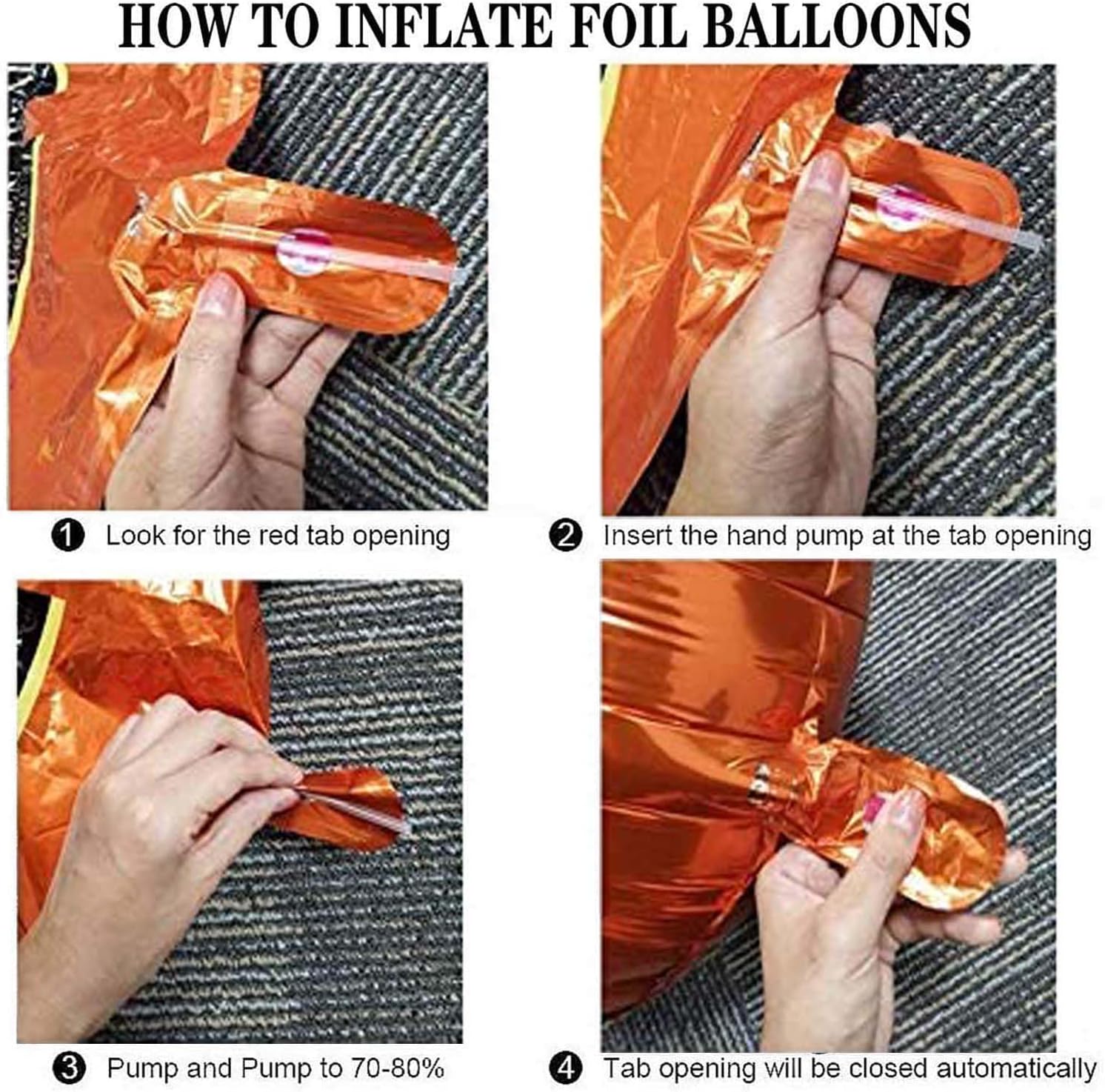 HOW TO INFLATE FOIL BALLOONS

❶ Look for the red tab opening

❷ Insert the hand pump at the tab opening

❸ Pump and Pump to 70-80%

❹ Tab opening will be closed automatically