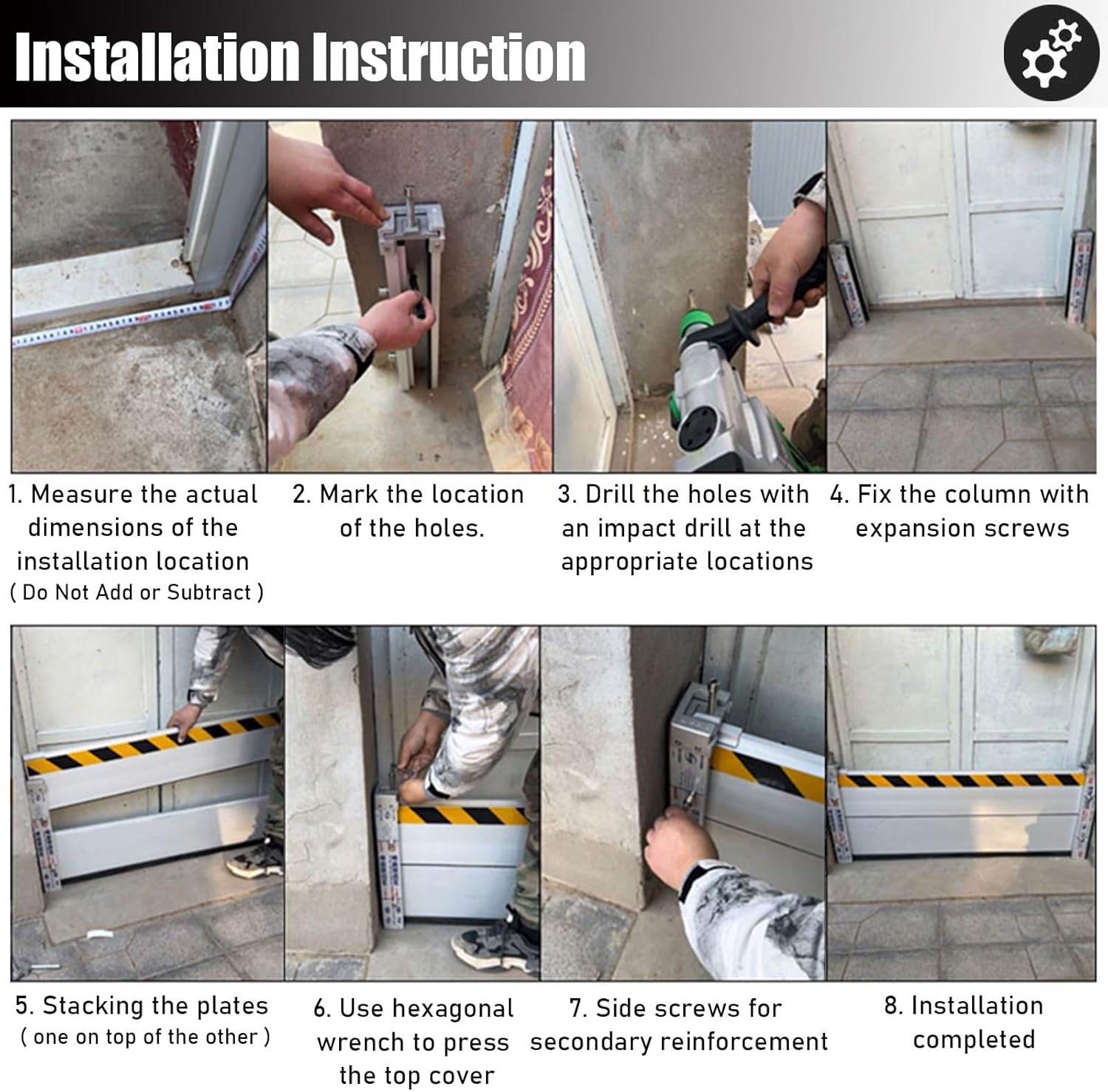 Installation Instruction

1. Measure the actual dimensions of the installation location
( Do Not Add or Subtract )

2. Mark the location of the holes.

3. Drill the holes with an impact drill at the appropriate locations

4. Fix the column with expansion screws

5. Stacking the plates
( one on top of the other )

6. Use hexagonal wrench to press the top cover

7. Side screws for secondary reinforcement

8. Installation completed