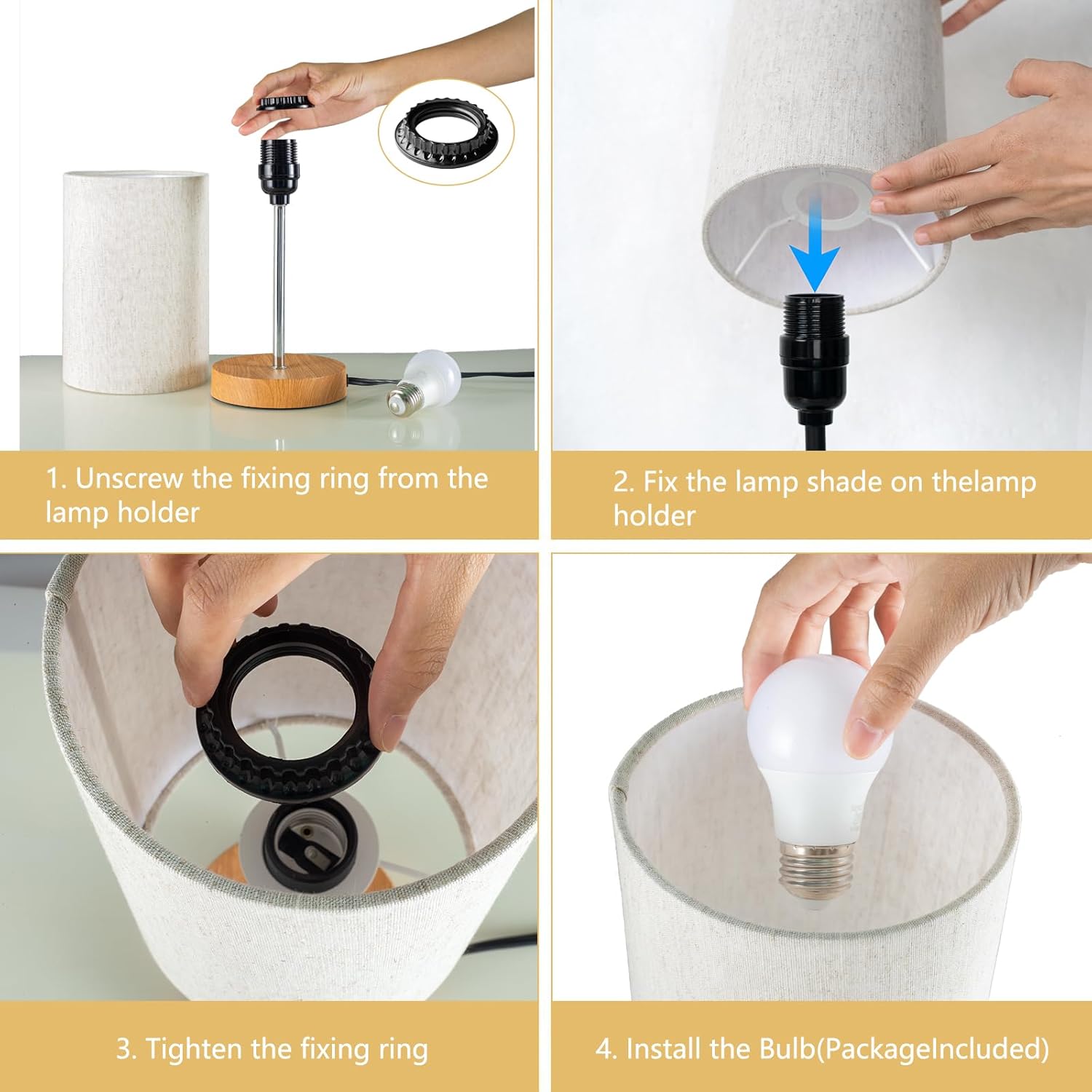 1. Unscrew the fixing ring from the lamp holder

2. Fix the lamp shade on thelamp holder

3. Tighten the fixing ring

4. Install the Bulb(PackageIncluded)