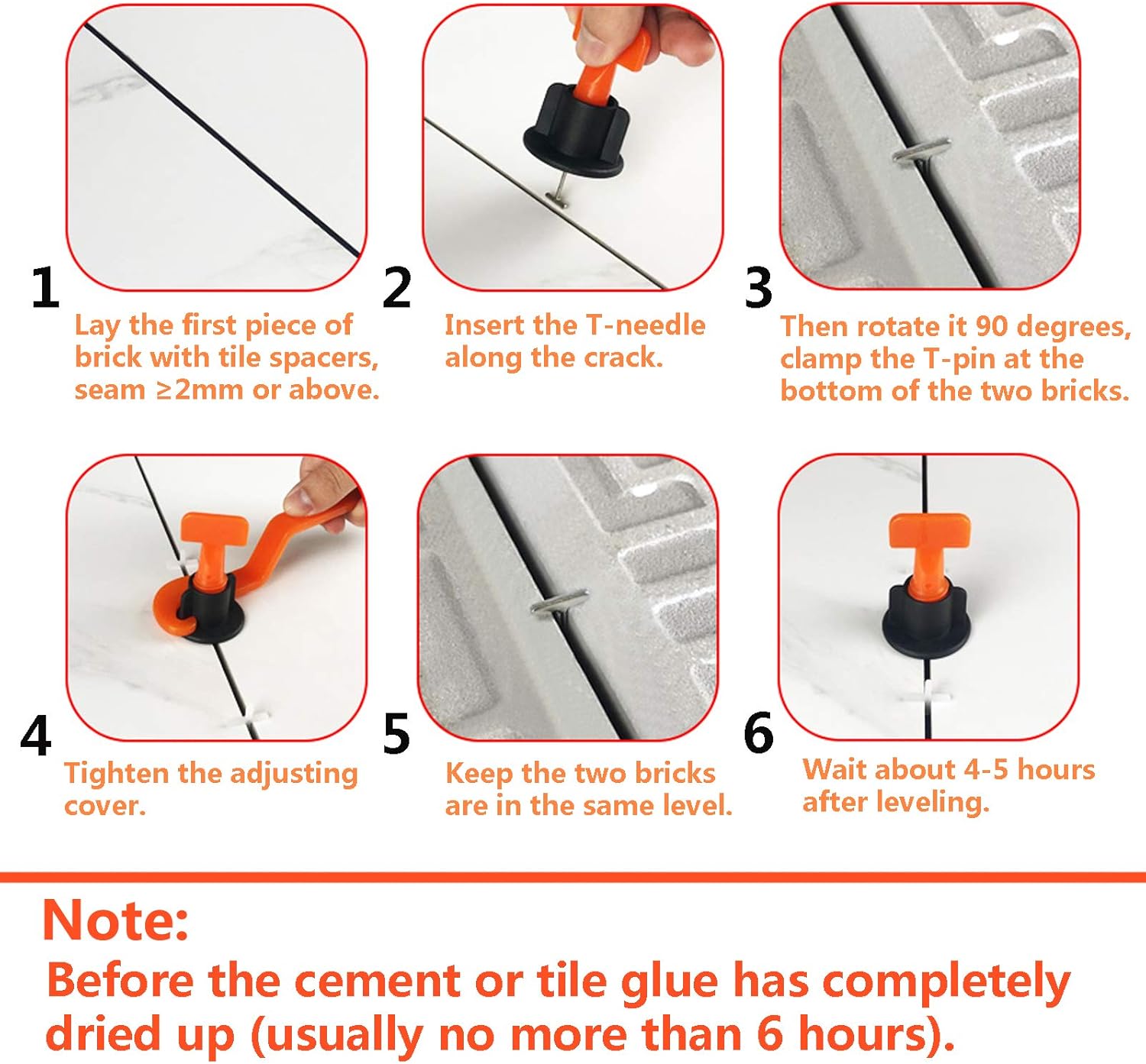 1
Lay the first piece of brick with tile spacers, seam ≥2mm or above.

2
Insert the T-needle along the crack.

3
Then rotate it 90 degrees, clamp the T-pin at the bottom of the two bricks.

4
Tighten the adjusting cover.

5
Keep the two bricks are in the same level.

6
Wait about 4-5 hours after leveling.

Note:
Before the cement or tile glue has completely dried up (usually no more than 6 hours).