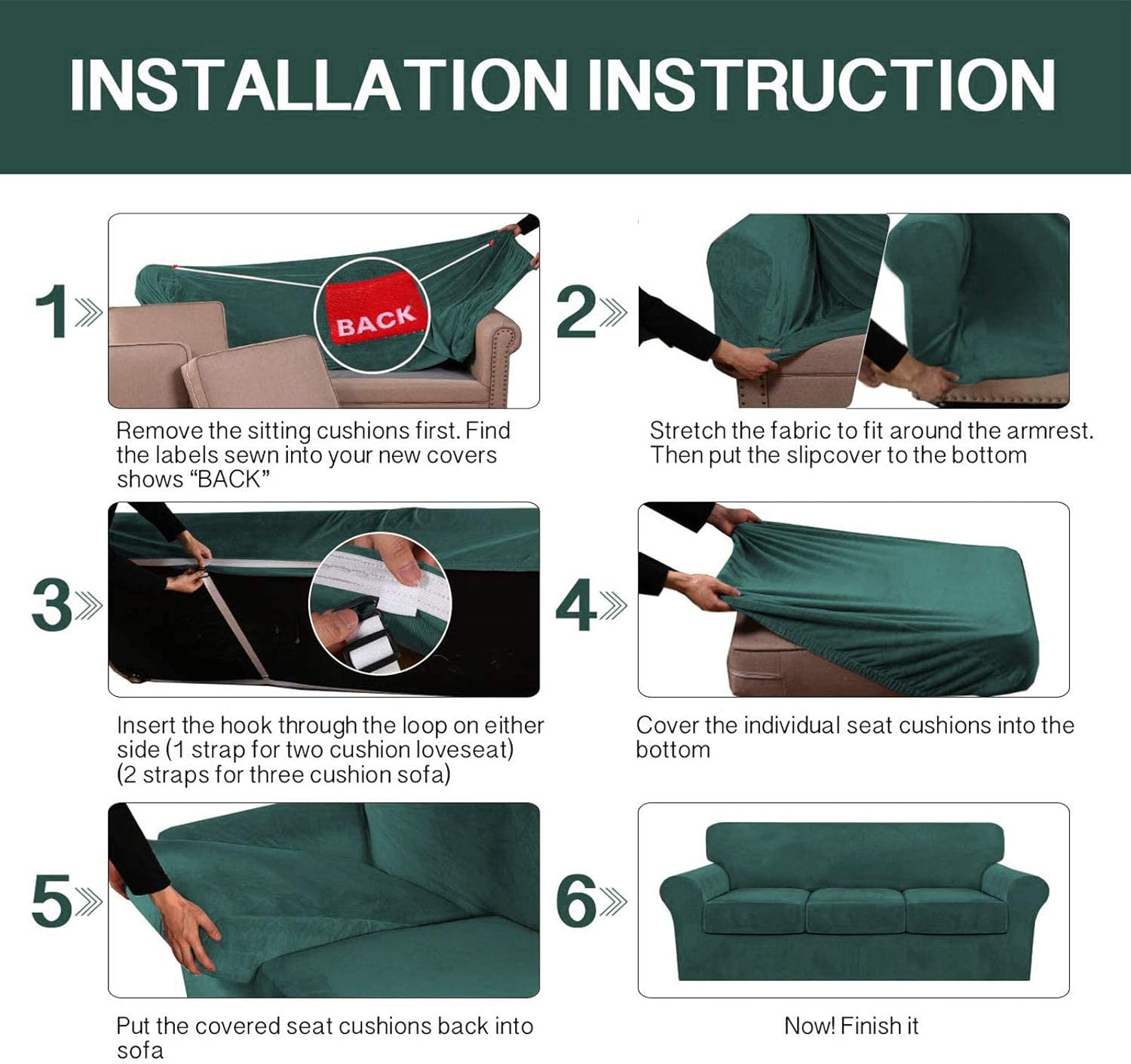 INSTALLATION INSTRUCTION

1

BACK

Remove the sitting cushions first. Find the labels sewn into your new covers shows “BACK”

2

Stretch the fabric to fit around the armrest. Then put the slipcover to the bottom

3

Insert the hook through the loop on either side (1 strap for two cushion loveseat) (2 straps for three cushion sofa)

4

Cover the individual seat cushions into the bottom

5

Put the covered seat cushions back into sofa

6

Now! Finish it