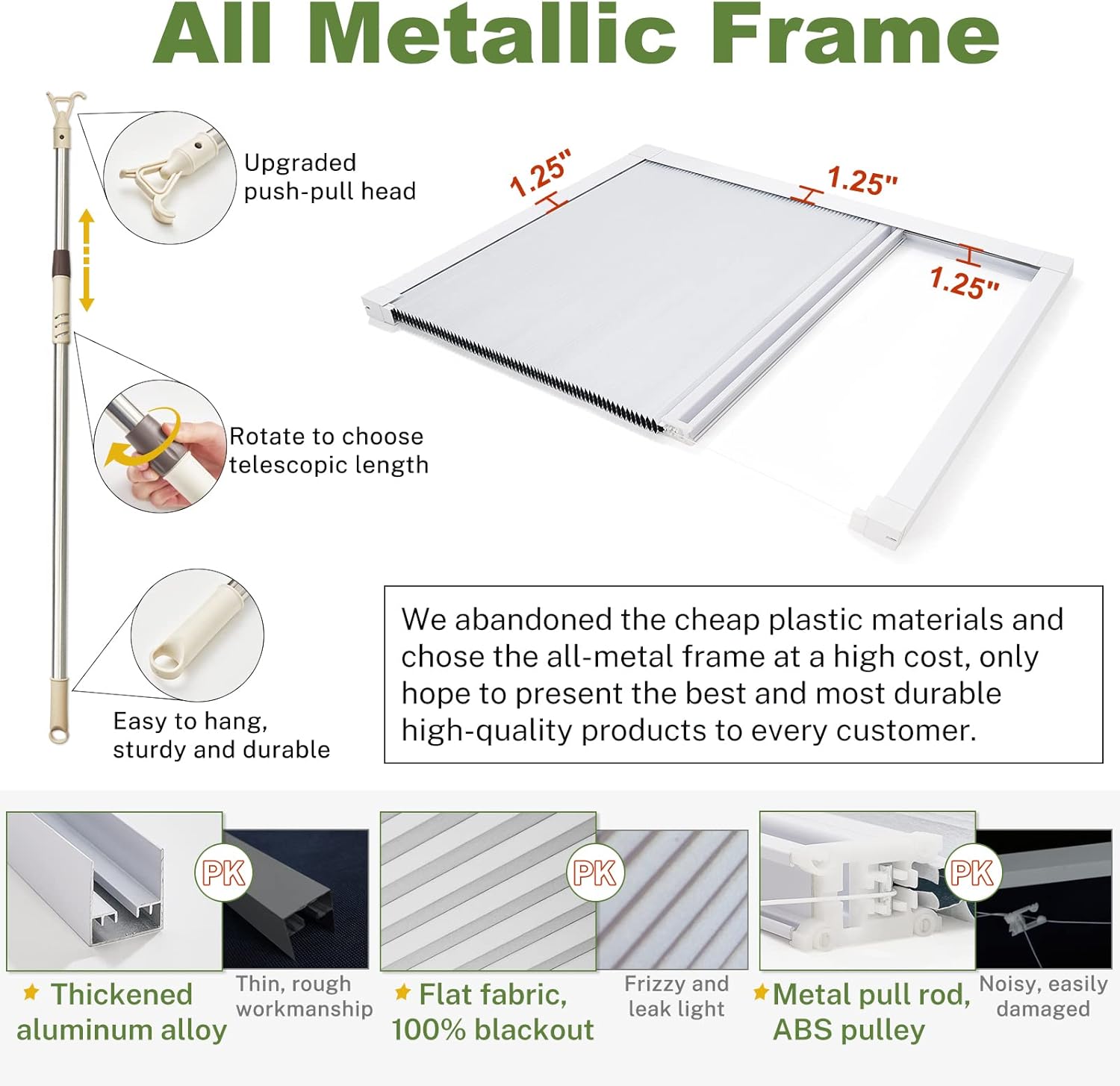 All Metallic Frame

Upgraded push-pull head

Rotate to choose telescopic length

Easy to hang, sturdy and durable

1.25"

1.25"

1.25"

We abandoned the cheap plastic materials and chose the all-metal frame at a high cost, only hope to present the best and most durable high-quality products to every customer.

PK

★ Thickened aluminum alloy

Thin, rough workmanship

PK

★ Flat fabric, 100% blackout

Frizzy and leak light

PK

★ Metal pull rod, ABS pulley

Noisy, easily damaged