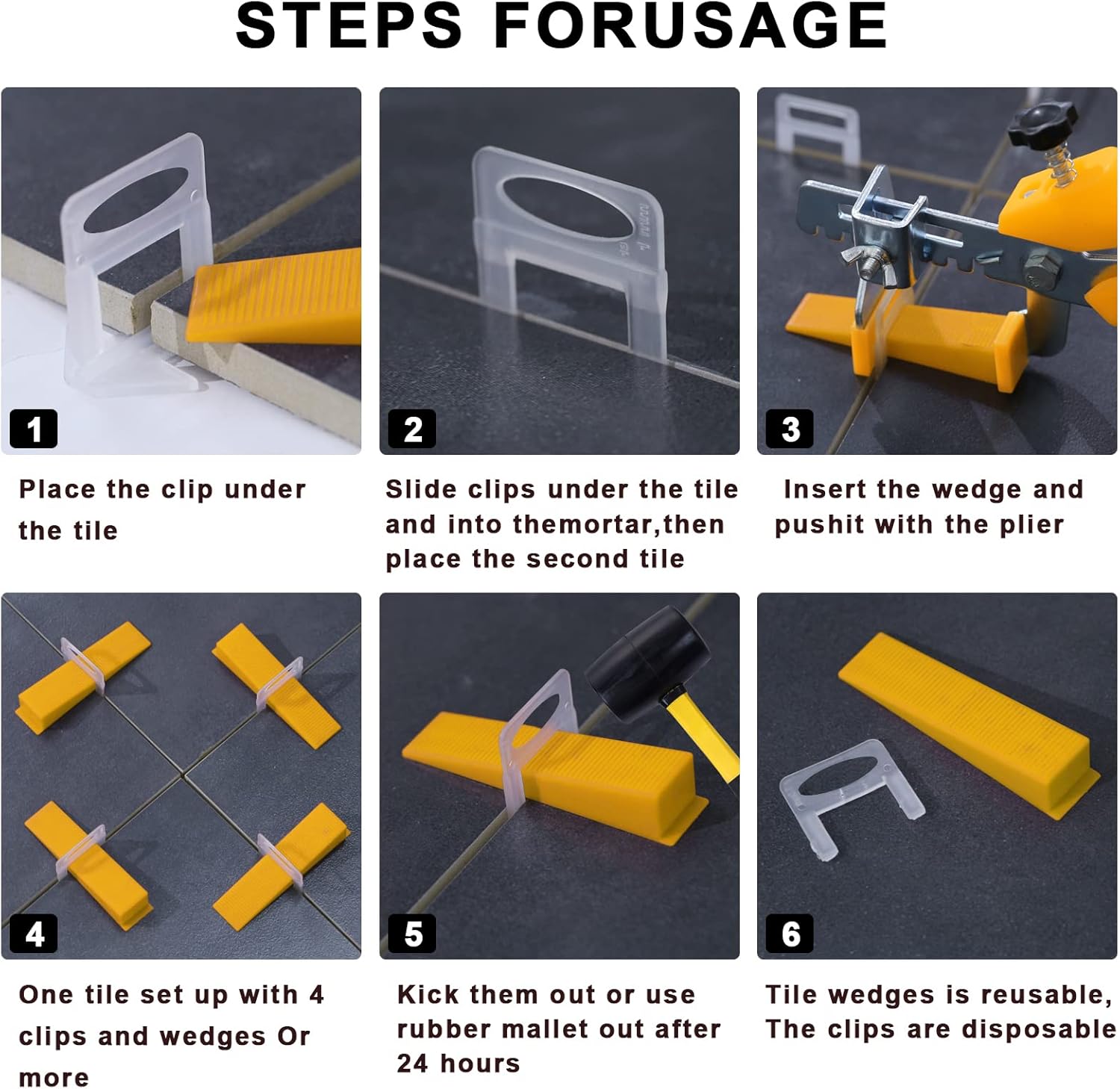 STEPS FORUSAGE

1

Place the clip under the tile

2

Slide clips under the tile and into themortar,then place the second tile

3

Insert the wedge and pushit with the plier

4

One tile set up with 4 clips and wedges Or more

5

Kick them out or use rubber mallet out after 24 hours

6

Tile wedges is reusable, The clips are disposable