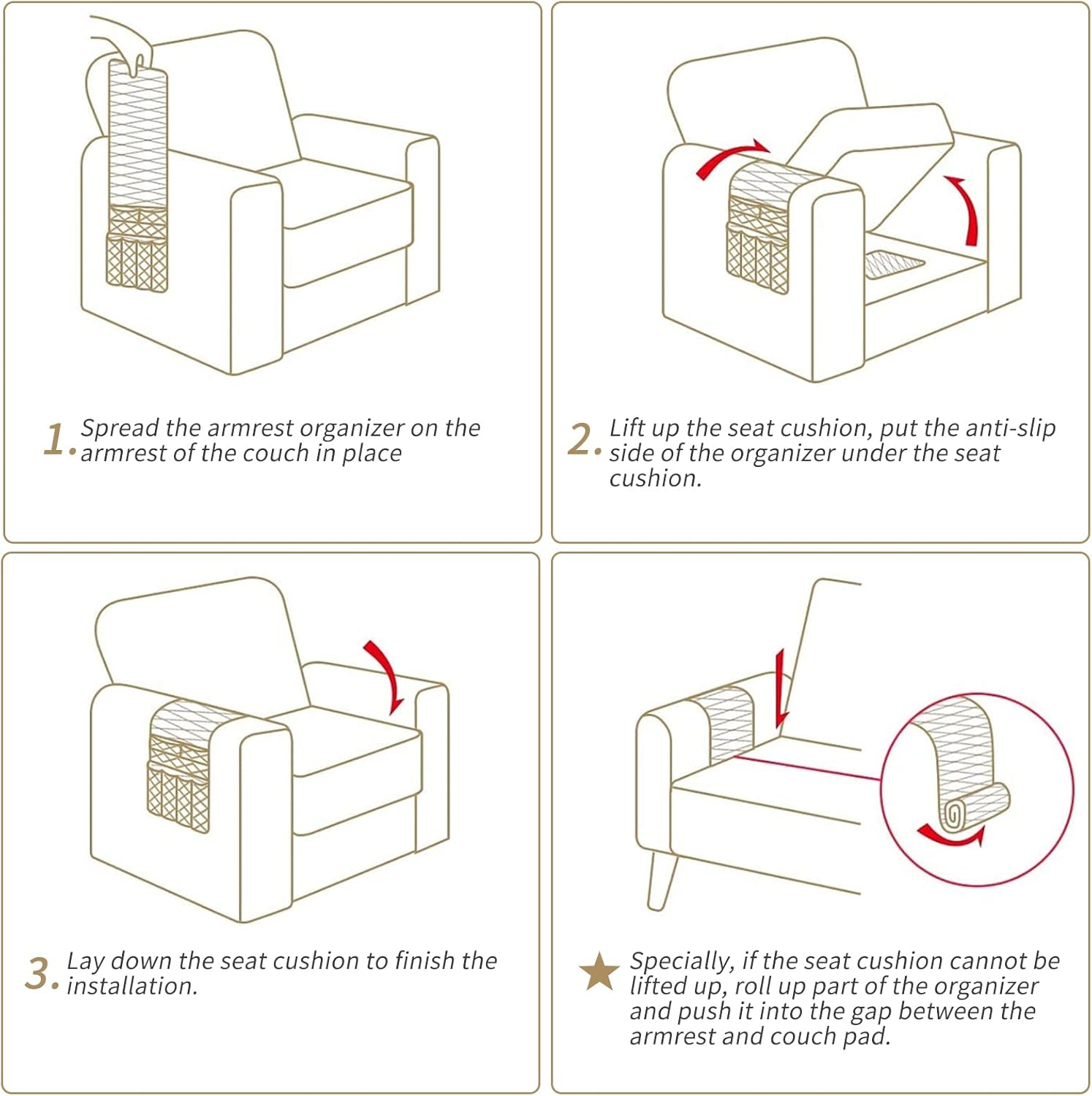 1. Spread the armrest organizer on the armrest of the couch in place

2. Lift up the seat cushion, put the anti-slip side of the organizer under the seat cushion.

3. Lay down the seat cushion to finish the installation.

★ Specially, if the seat cushion cannot be lifted up, roll up part of the organizer and push it into the gap between the armrest and couch pad.