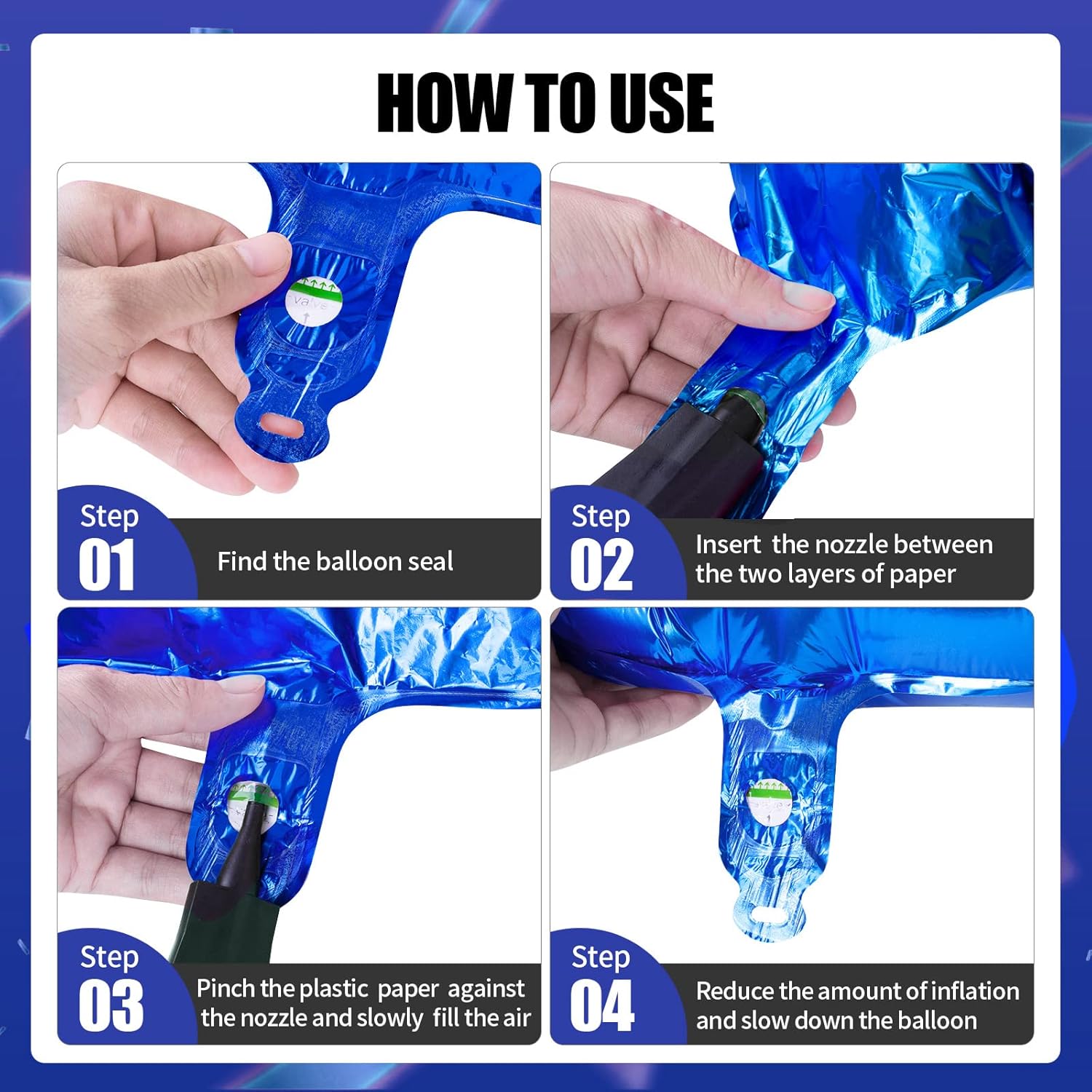 HOW TO USE

valve

Step 01 Find the balloon seal

Step 02 Insert the nozzle between the two layers of paper

Step 03 Pinch the plastic paper against the nozzle and slowly fill the air

Step 04 Reduce the amount of inflation and slow down the balloon