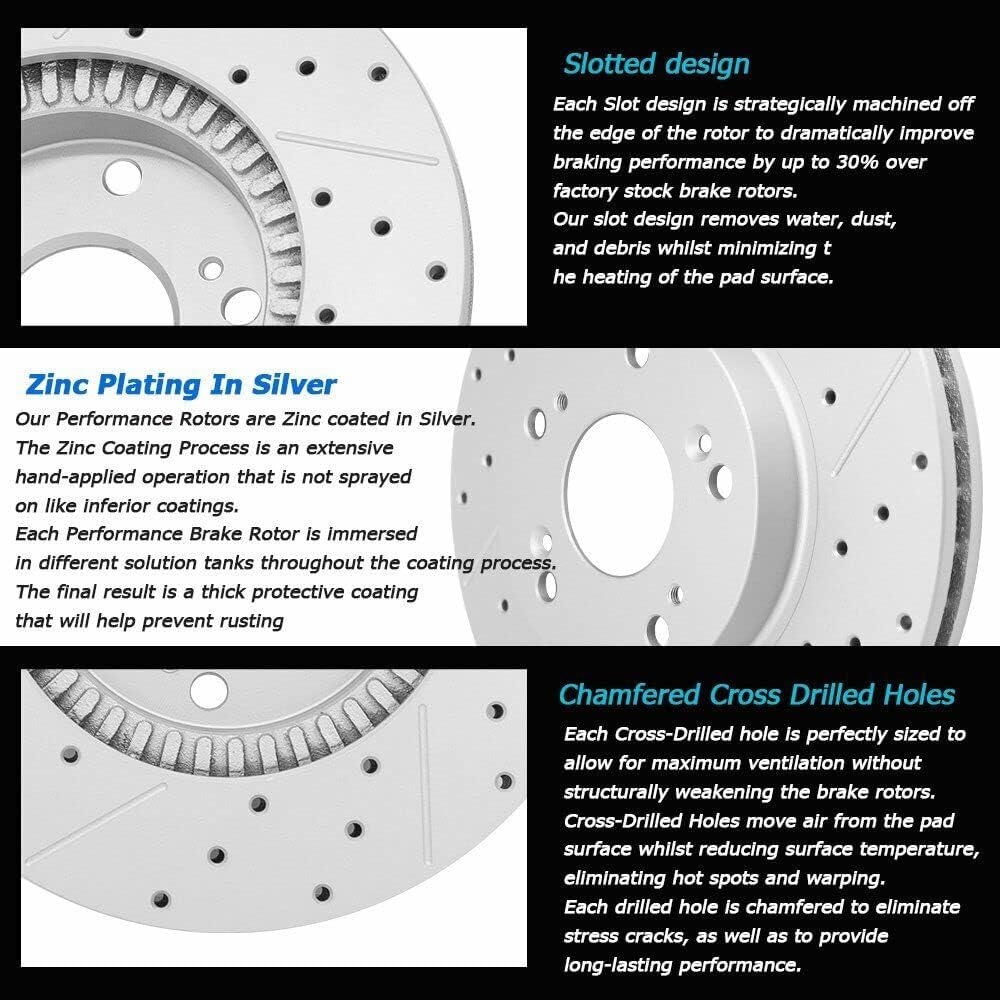 Slotted design

Each Slot design is strategically machined off the edge of the rotor to dramatically improve braking performance by up to 30% over factory stock brake rotors.
Our slot design removes water, dust, and debris whilst minimizing t he heating of the pad surface.

Zinc Plating In Silver

Our Performance Rotors are Zinc coated in Silver.
The Zinc Coating Process is an extensive hand-applied operation that is not sprayed on like inferior coatings.
Each Performance Brake Rotor is immersed in different solution tanks throughout the coating process.
The final result is a thick protective coating that will help prevent rusting

Chamfered Cross Drilled Holes

Each Cross-Drilled hole is perfectly sized to allow for maximum ventilation without structurally weakening the brake rotors.
Cross-Drilled Holes move air from the pad surface whilst reducing surface temperature, eliminating hot spots and warping.
Each drilled hole is chamfered to eliminate stress cracks, as well as to provide long-lasting performance.