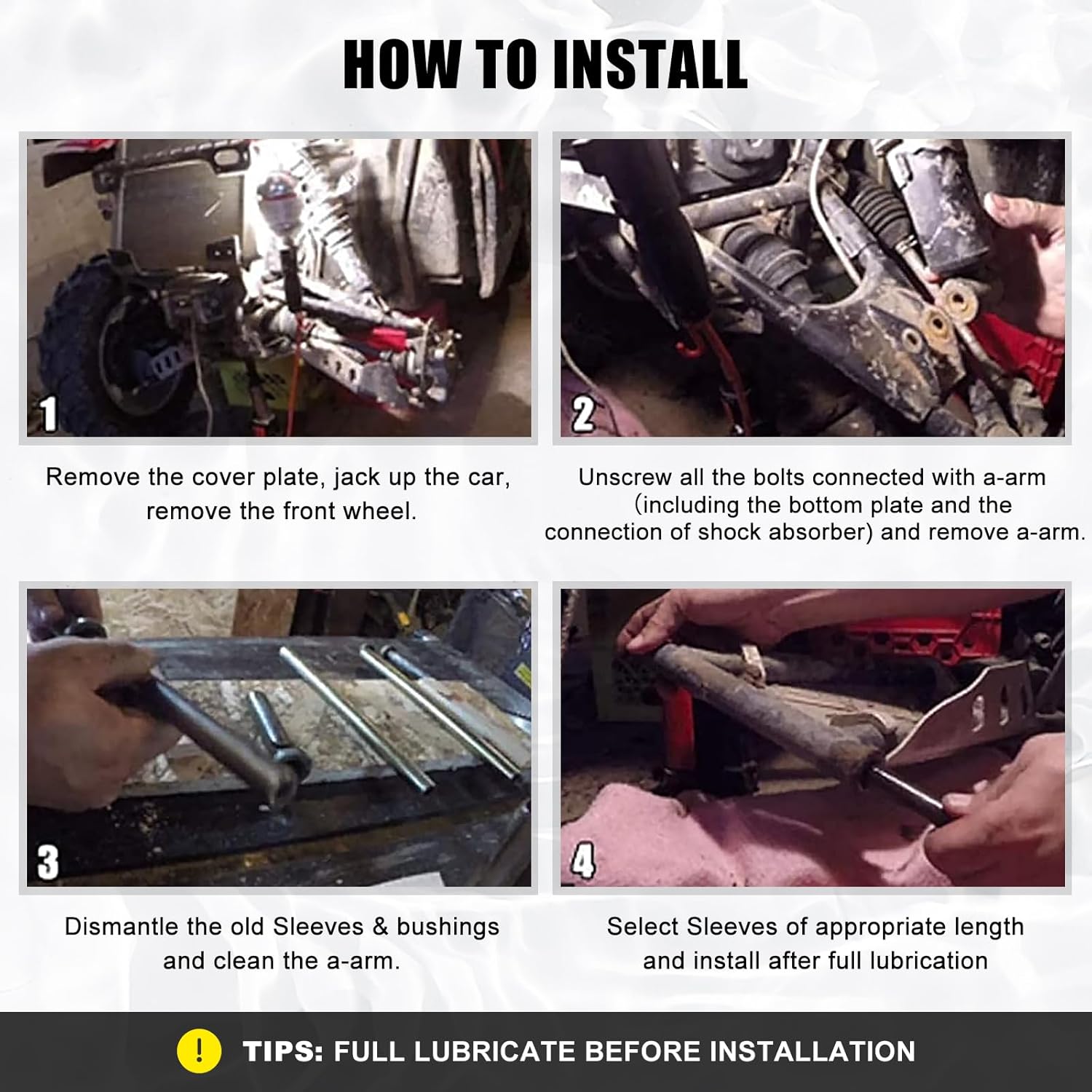 HOW TO INSTALL

1

Remove the cover plate, jack up the car, remove the front wheel.

2

Unscrew all the bolts connected with a-arm (including the bottom plate and the connection of shock absorber) and remove a-arm.

3

Dismantle the old Sleeves & bushings and clean the a-arm.

4

Select Sleeves of appropriate length and install after full lubrication

!

TIPS: FULL LUBRICATE BEFORE INSTALLATION