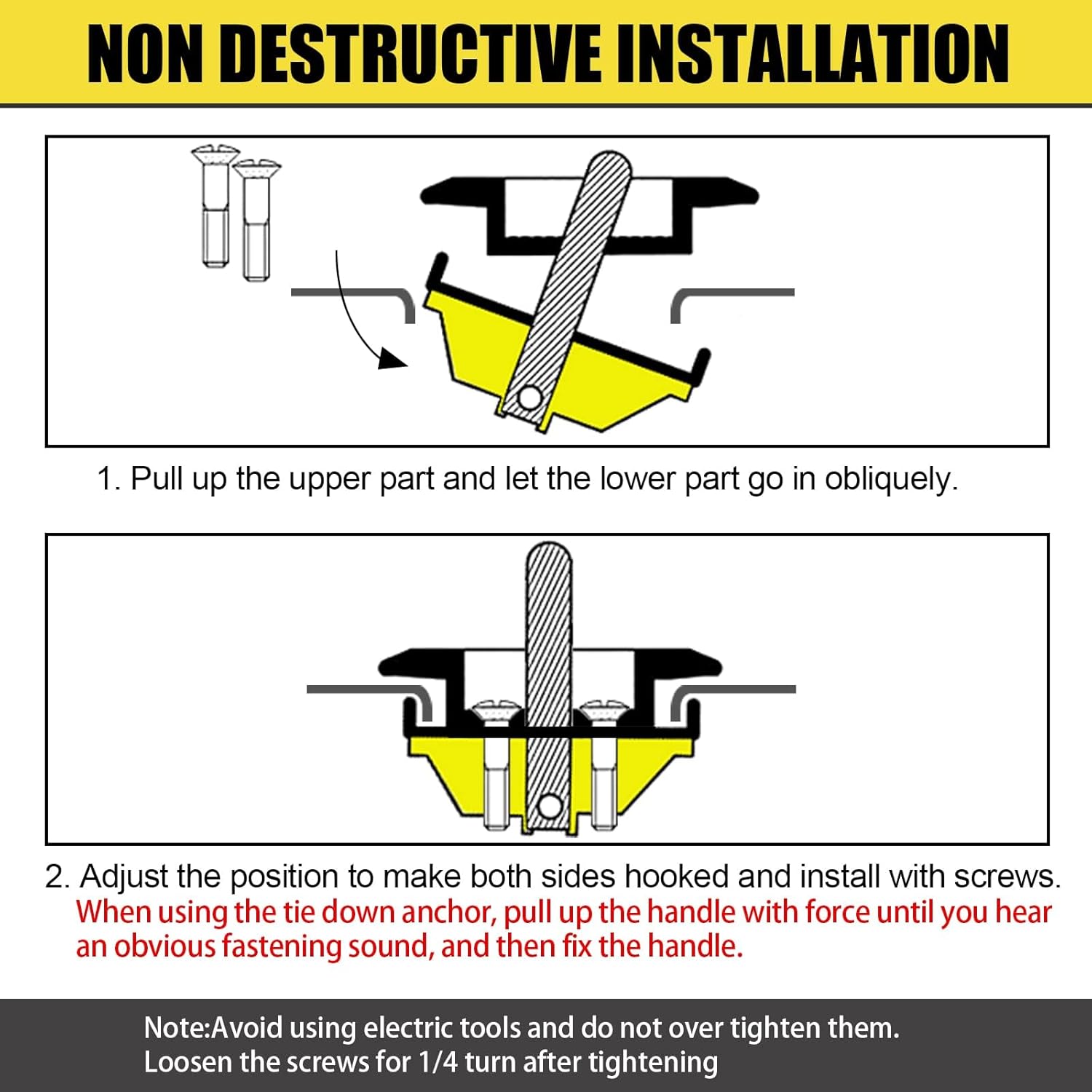 NON DESTRUCTIVE INSTALLATION

1. Pull up the upper part and let the lower part go in obliquely.

2. Adjust the position to make both sides hooked and install with screws.
When using the tie down anchor, pull up the handle with force until you hear an obvious fastening sound, and then fix the handle.

Note:Avoid using electric tools and do not over tighten them.
Loosen the screws for 1/4 turn after tightening