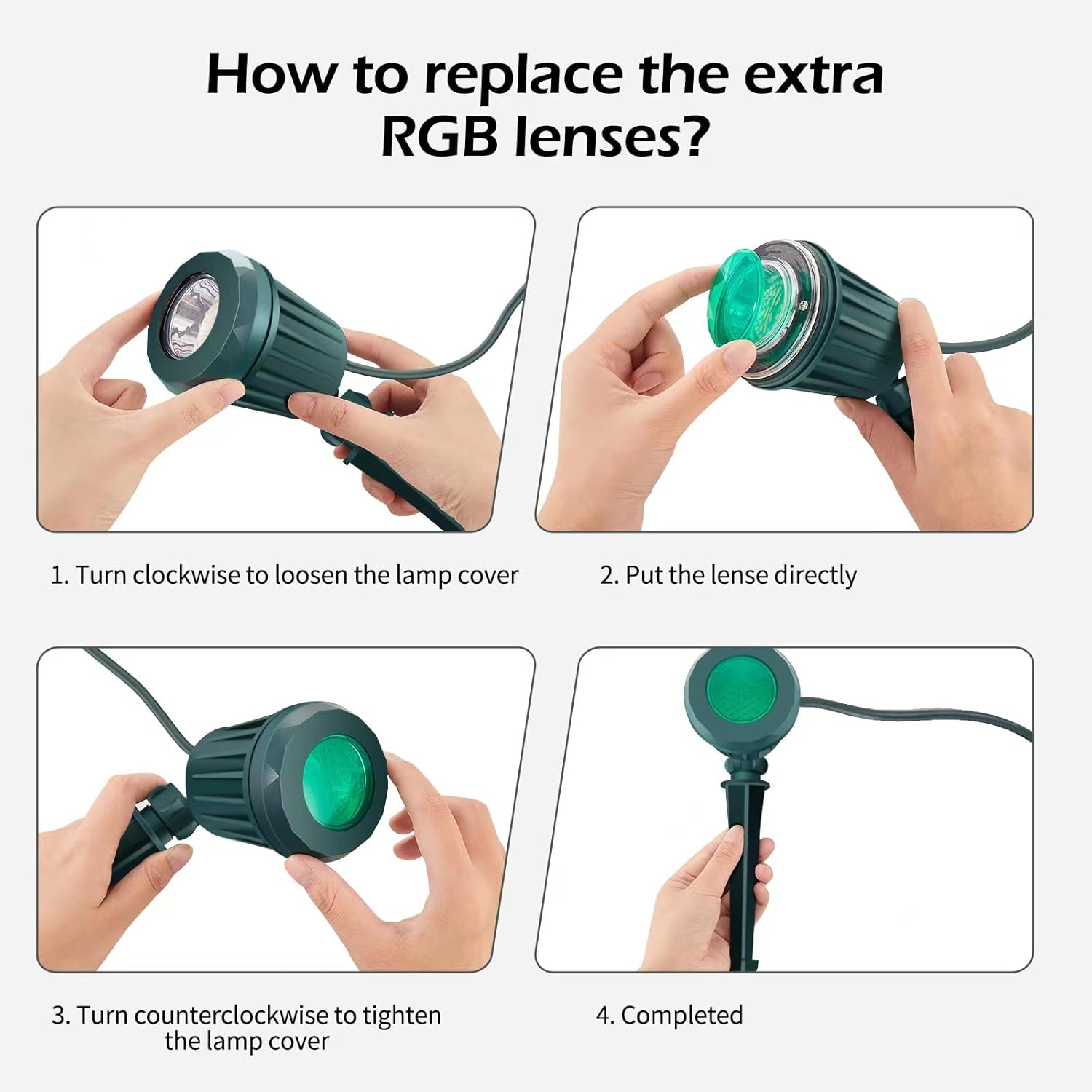 How to replace the extra RGB lenses?

1. Turn clockwise to loosen the lamp cover

2. Put the lense directly

3. Turn counterclockwise to tighten the lamp cover

4. Completed