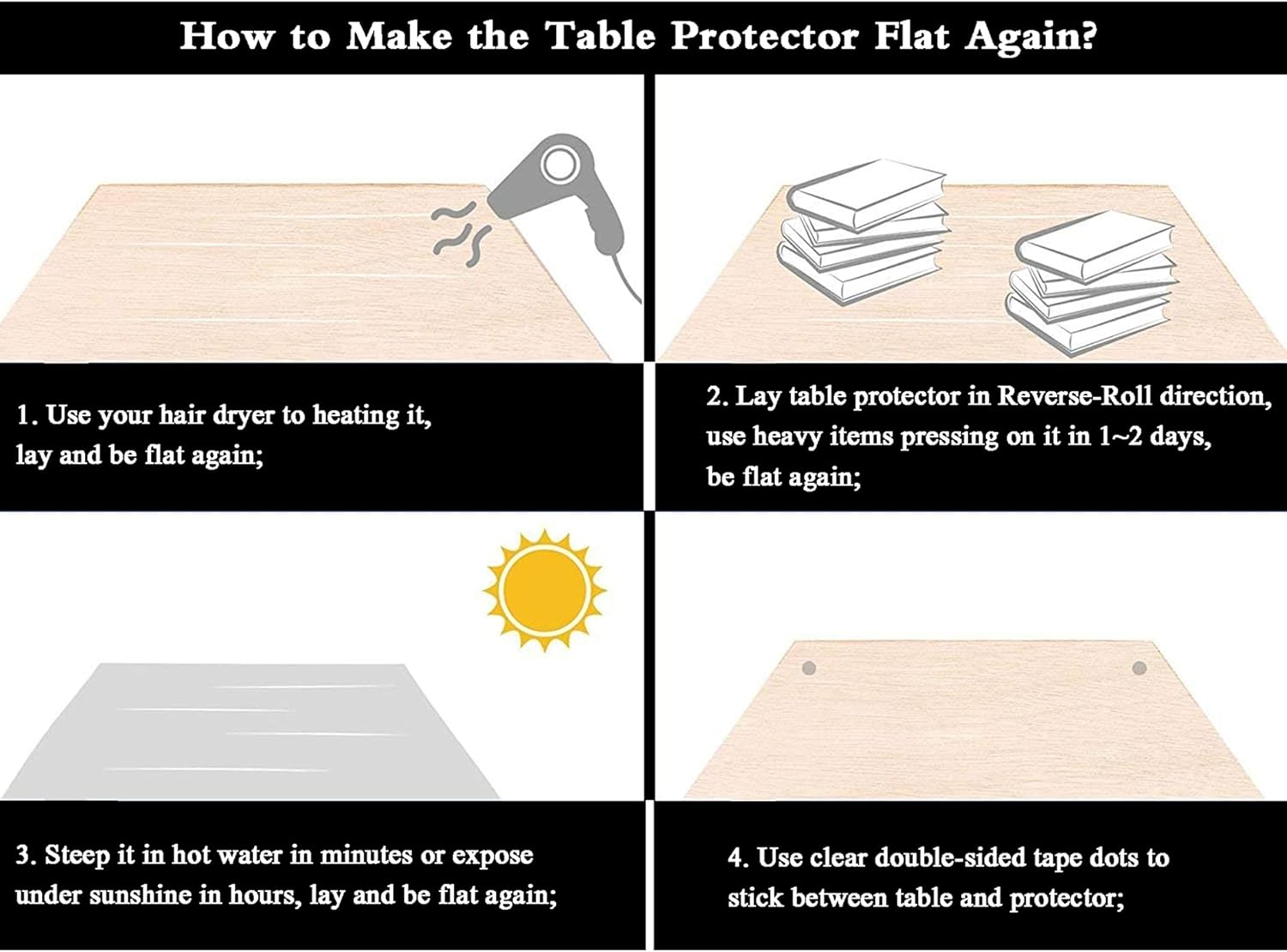 How to Make the Table Protector Flat Again?

1. Use your hair dryer to heating it, lay and be flat again;

2. Lay table protector in Reverse-Roll direction, use heavy items pressing on it in 1~2 days, be flat again;

3. Steep it in hot water in minutes or expose under sunshine in hours, lay and be flat again;

4. Use clear double-sided tape dots to stick between table and protector;